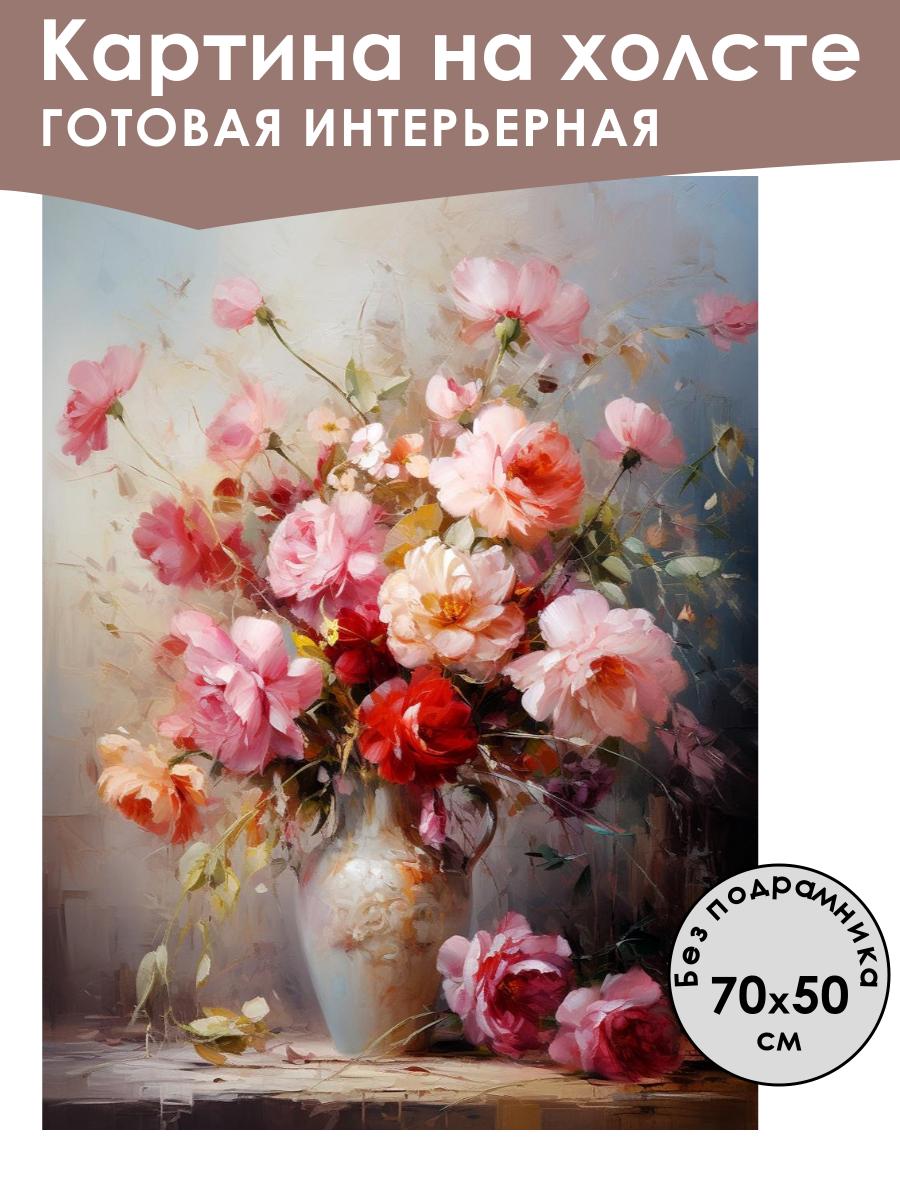 Картина на холсте
ГОТОВАЯ ИНТЕРЬЕРНАЯ

Без подрамника
70x50
см