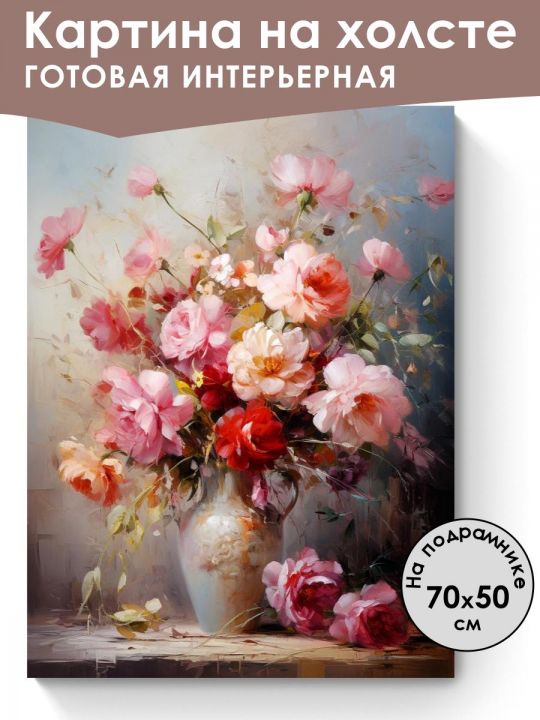 Картина на холсте
ГОТОВАЯ ИНТЕРЬЕРНАЯ

На подрамнике
70x50
см