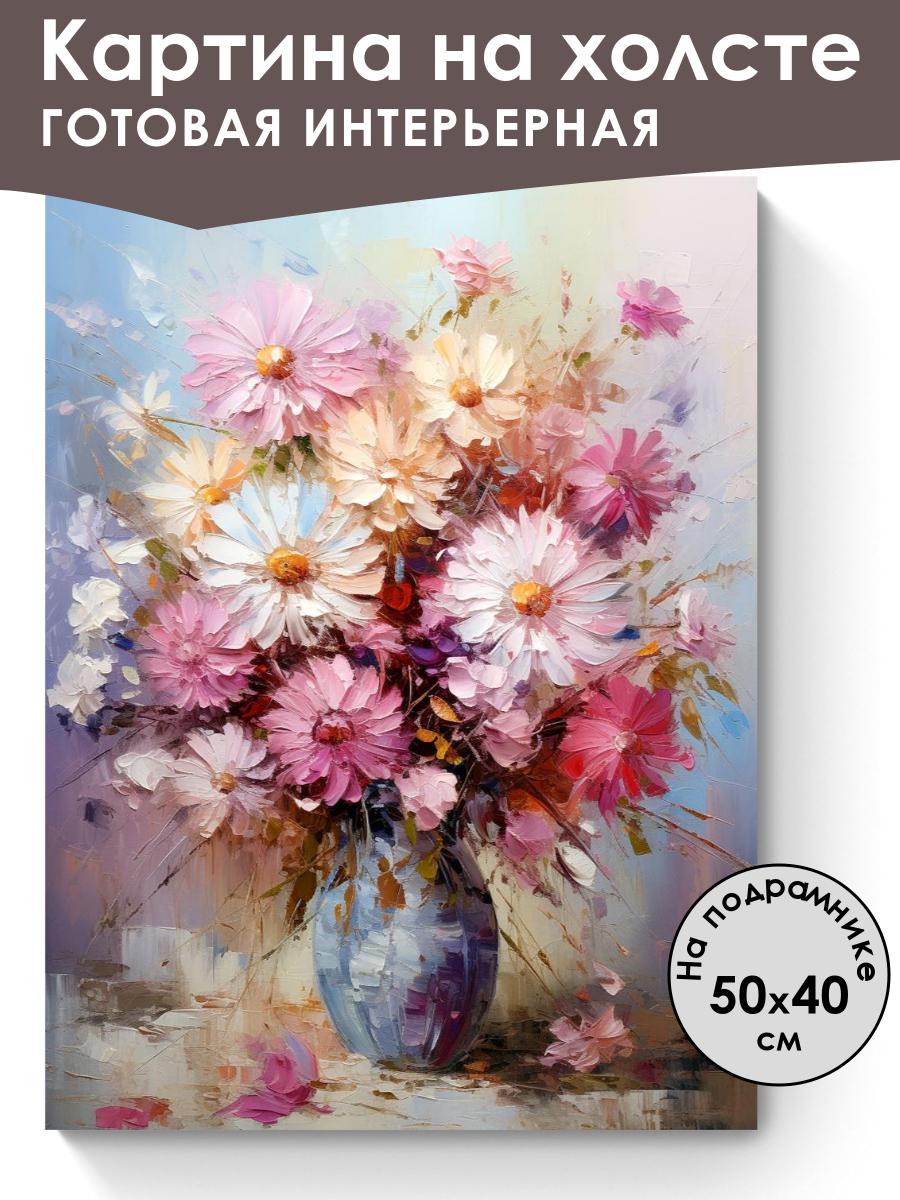 Картина на холсте
ГОТОВАЯ ИНТЕРЬЕРНАЯ

На подрамнике
50x40
см