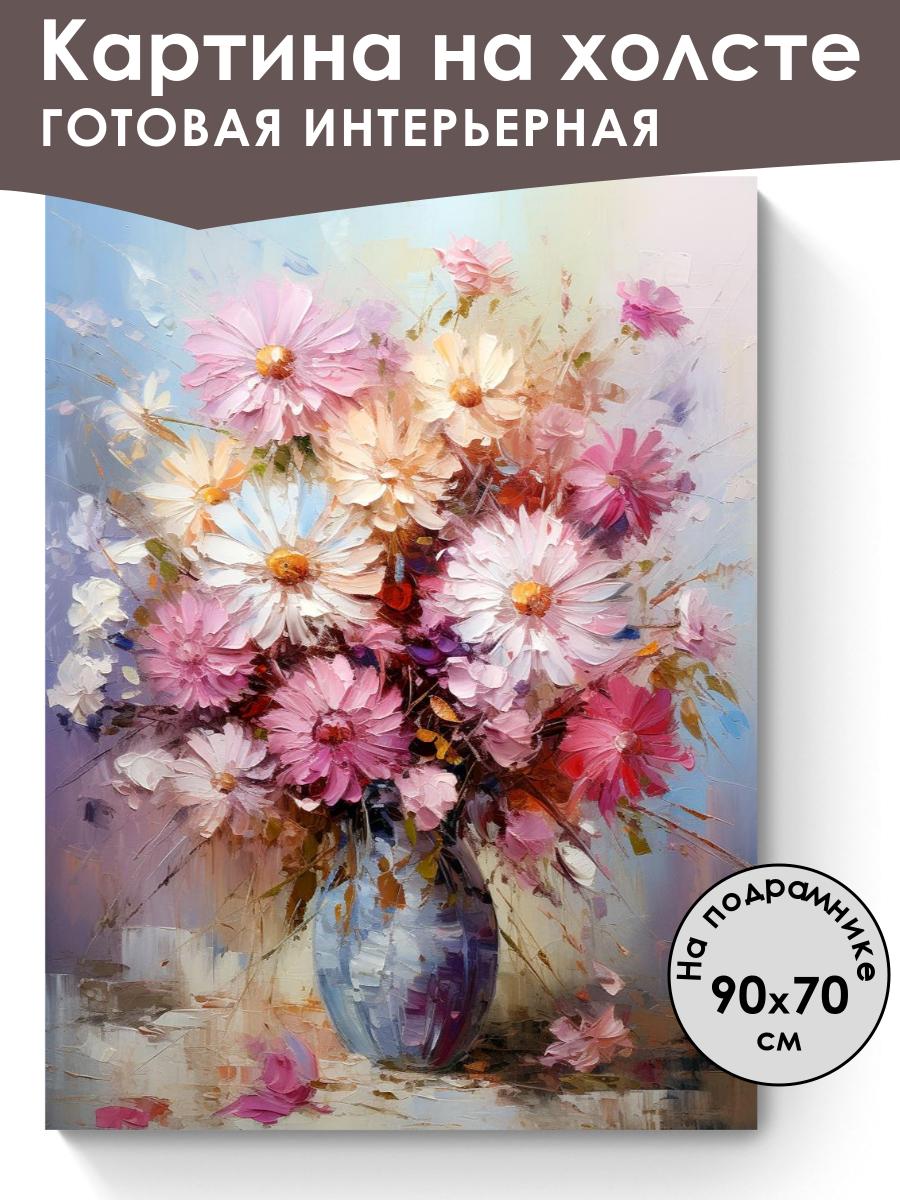 Картина на холсте
ГОТОВАЯ ИНТЕРЬЕРНАЯ

На подрамнике
90x70
см