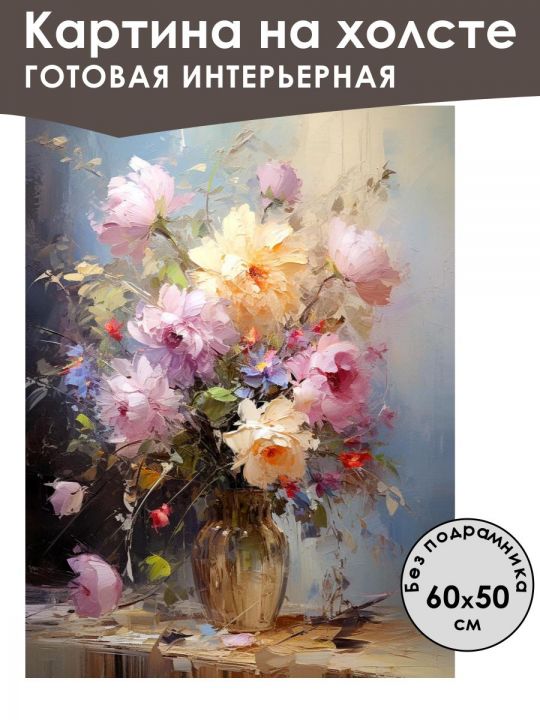 Картина на холсте
ГОТОВАЯ ИНТЕРЬЕРНАЯ

Без подрамника
60x50
см