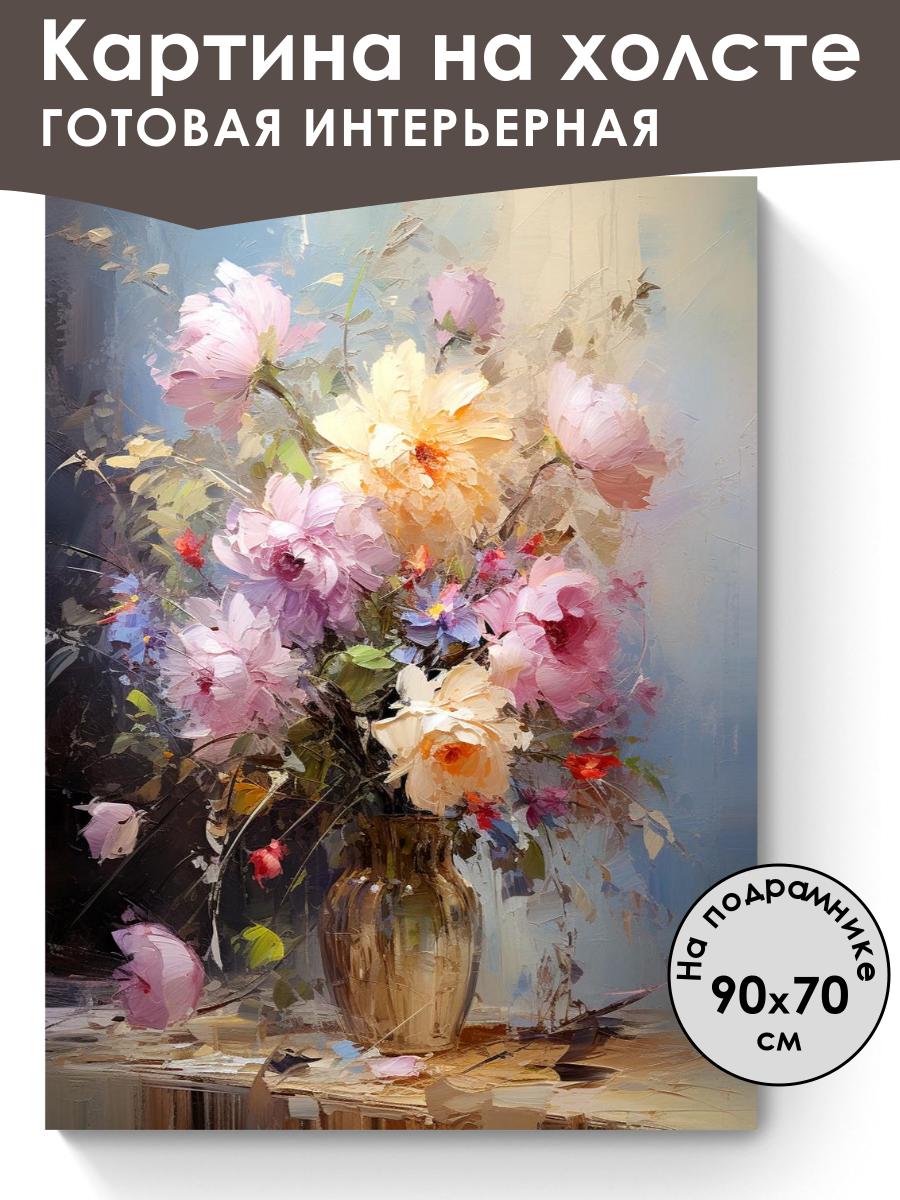 Картина на холсте
ГОТОВАЯ ИНТЕРЬЕРНАЯ

На подрамнике
90x70
см