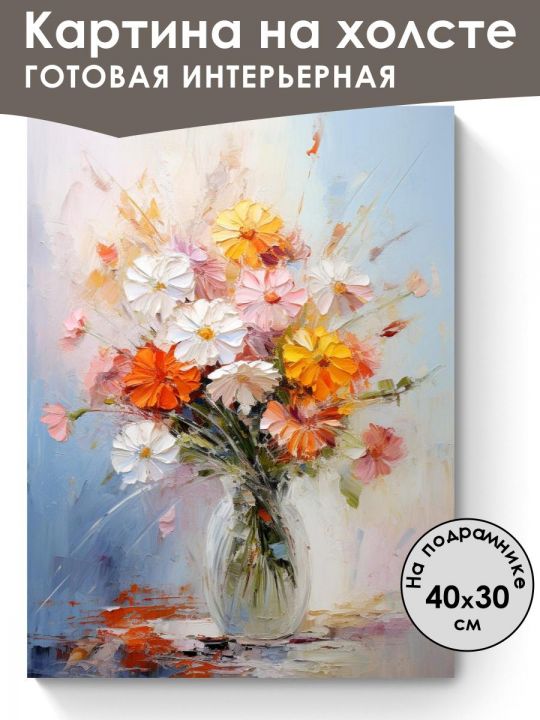 Картина на холсте
ГОТОВАЯ ИНТЕРЬЕРНАЯ

На подрамнике
40x30
см