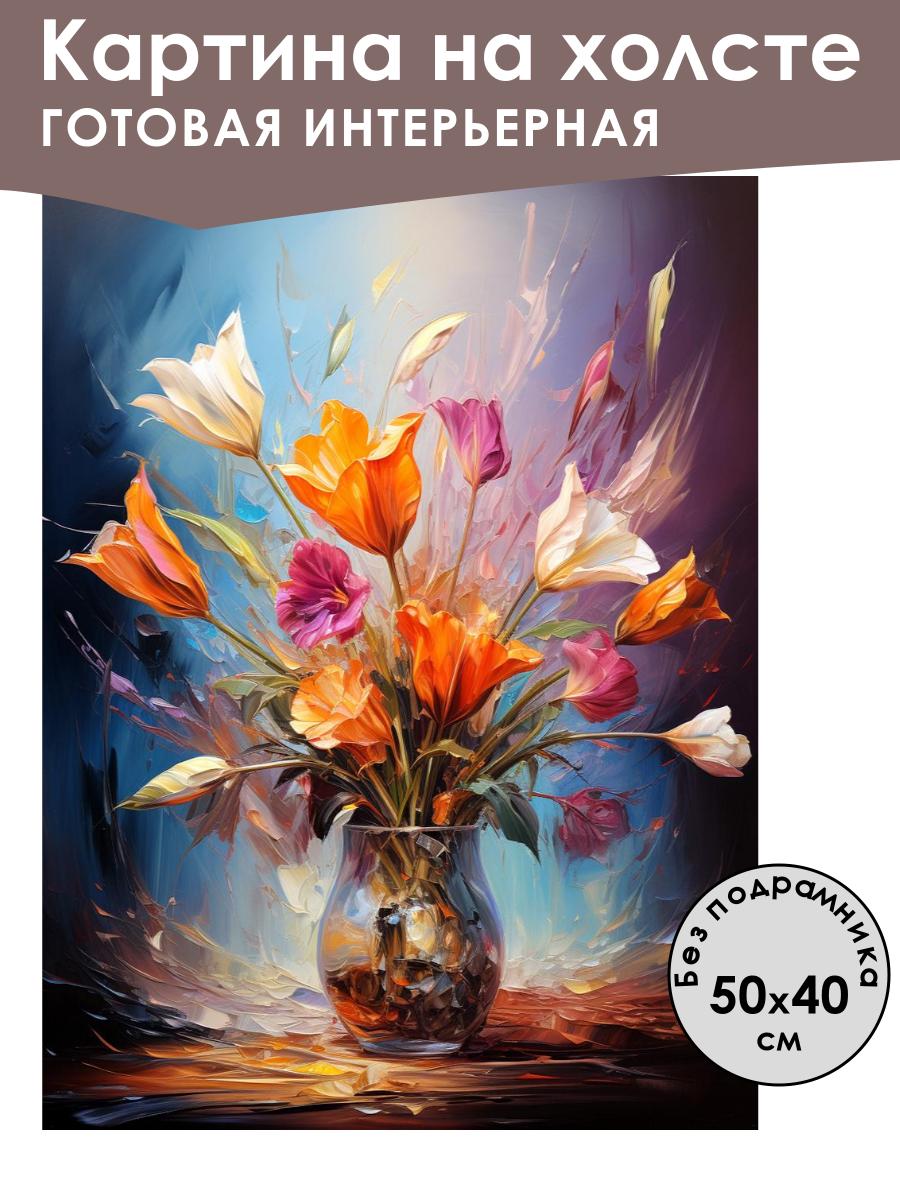 Картина на холсте
ГОТОВАЯ ИНТЕРЬЕРНАЯ

Без подрамника
50x40
см