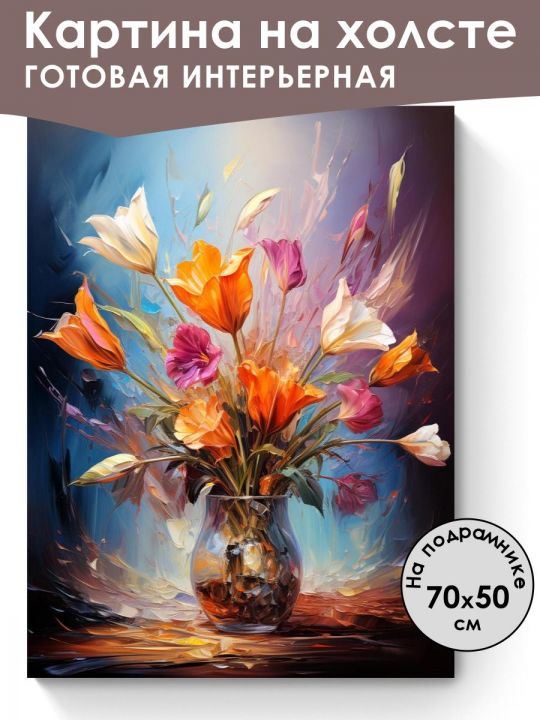 Картина на холсте
ГОТОВАЯ ИНТЕРЬЕРНАЯ

На подрамнике
70x50
см