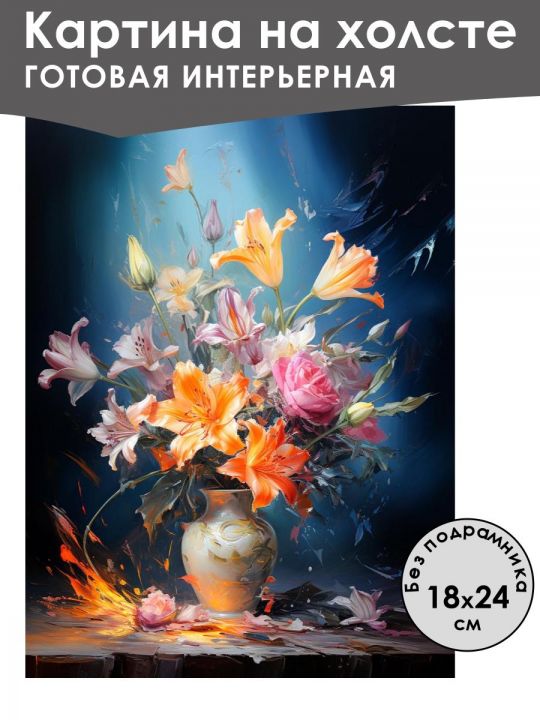 Картина на холсте
ГОТОВАЯ ИНТЕРЬЕРНАЯ

Без подрамника
18x24
см