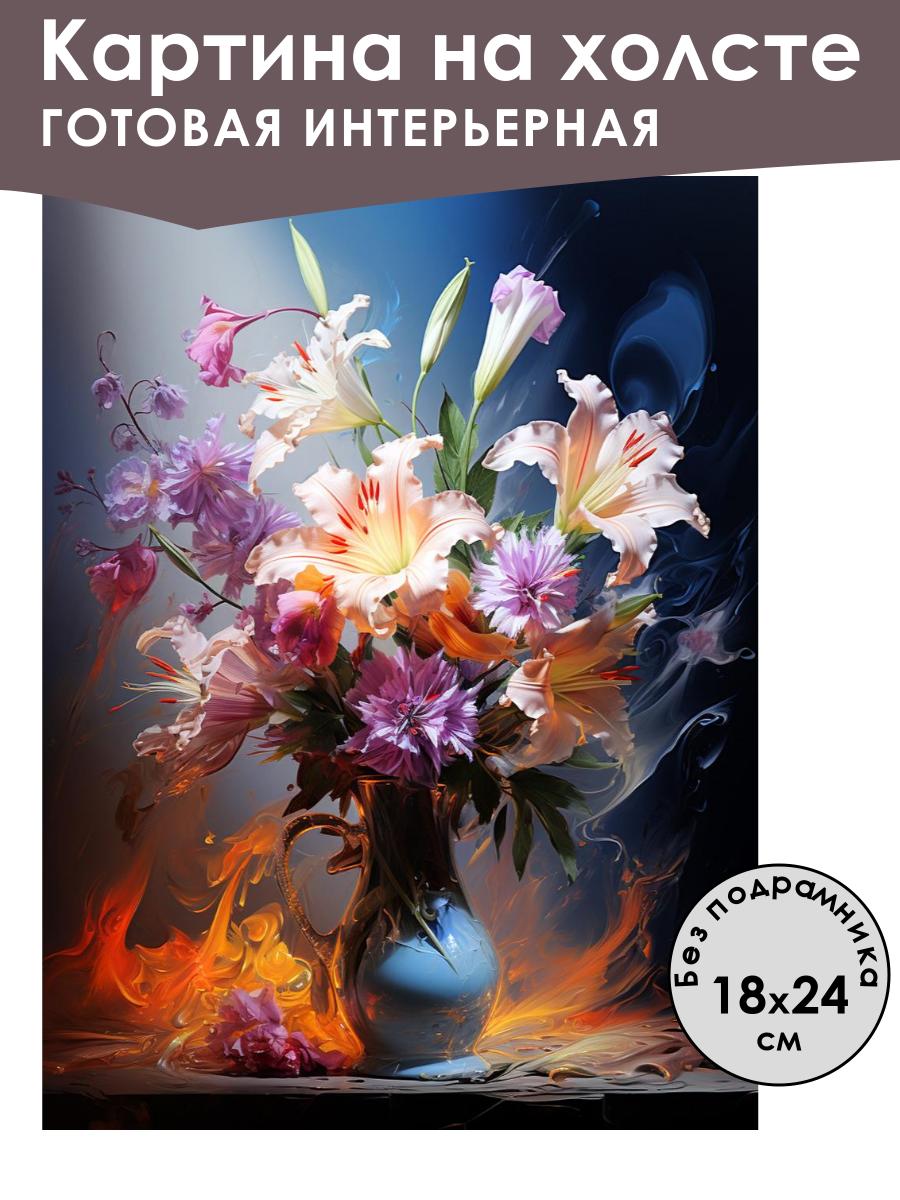 Картина на холсте
ГОТОВАЯ ИНТЕРЬЕРНАЯ

Без подрамника
18x24
см