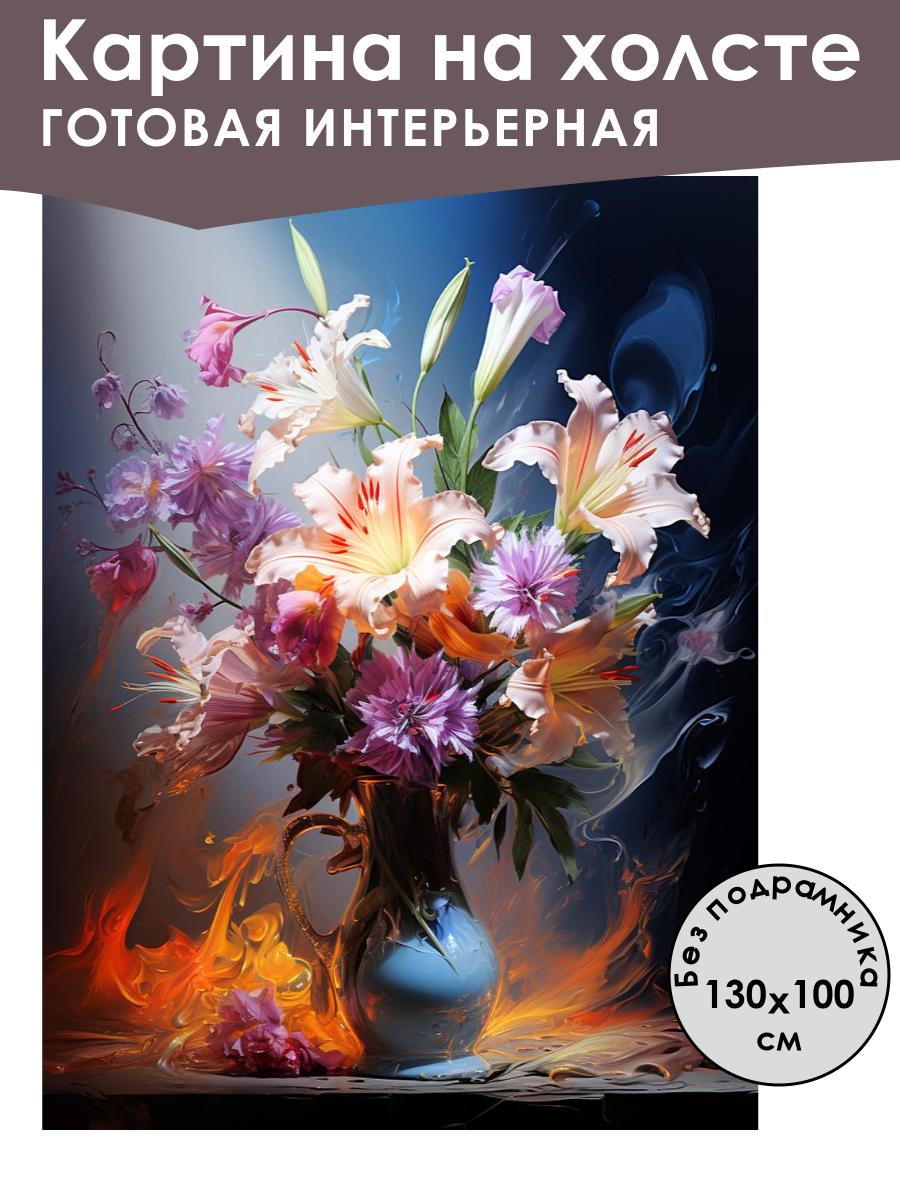 Картина на холсте
ГОТОВАЯ ИНТЕРЬЕРНАЯ

Без подрамника
130x100
см