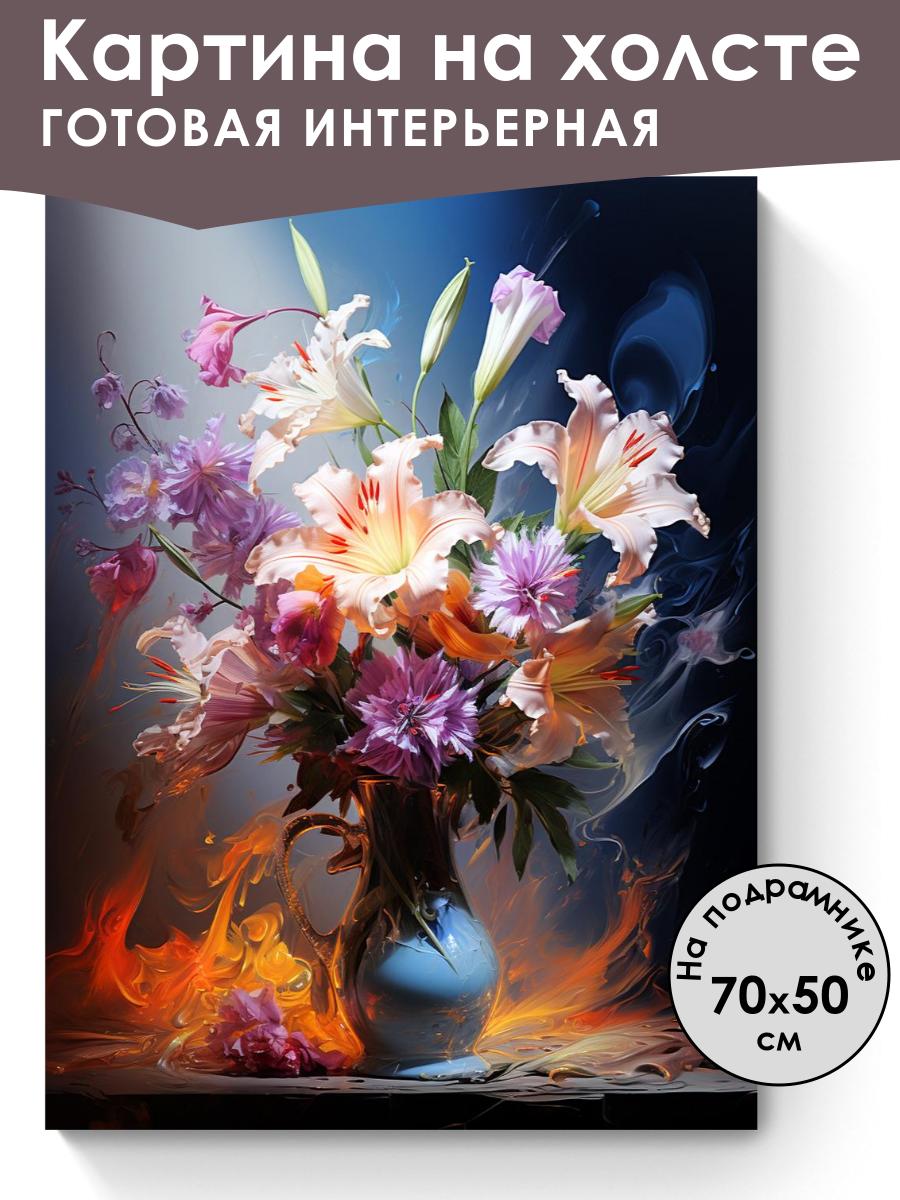 Картина на холсте
ГОТОВАЯ ИНТЕРЬЕРНАЯ

На подрамнике
70x50
см