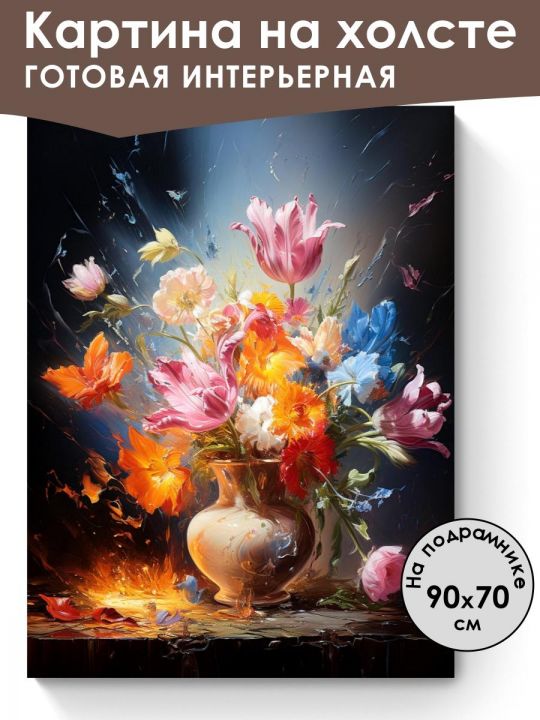 Картина на холсте
ГОТОВАЯ ИНТЕРЬЕРНАЯ

На подрамнике
90x70
см