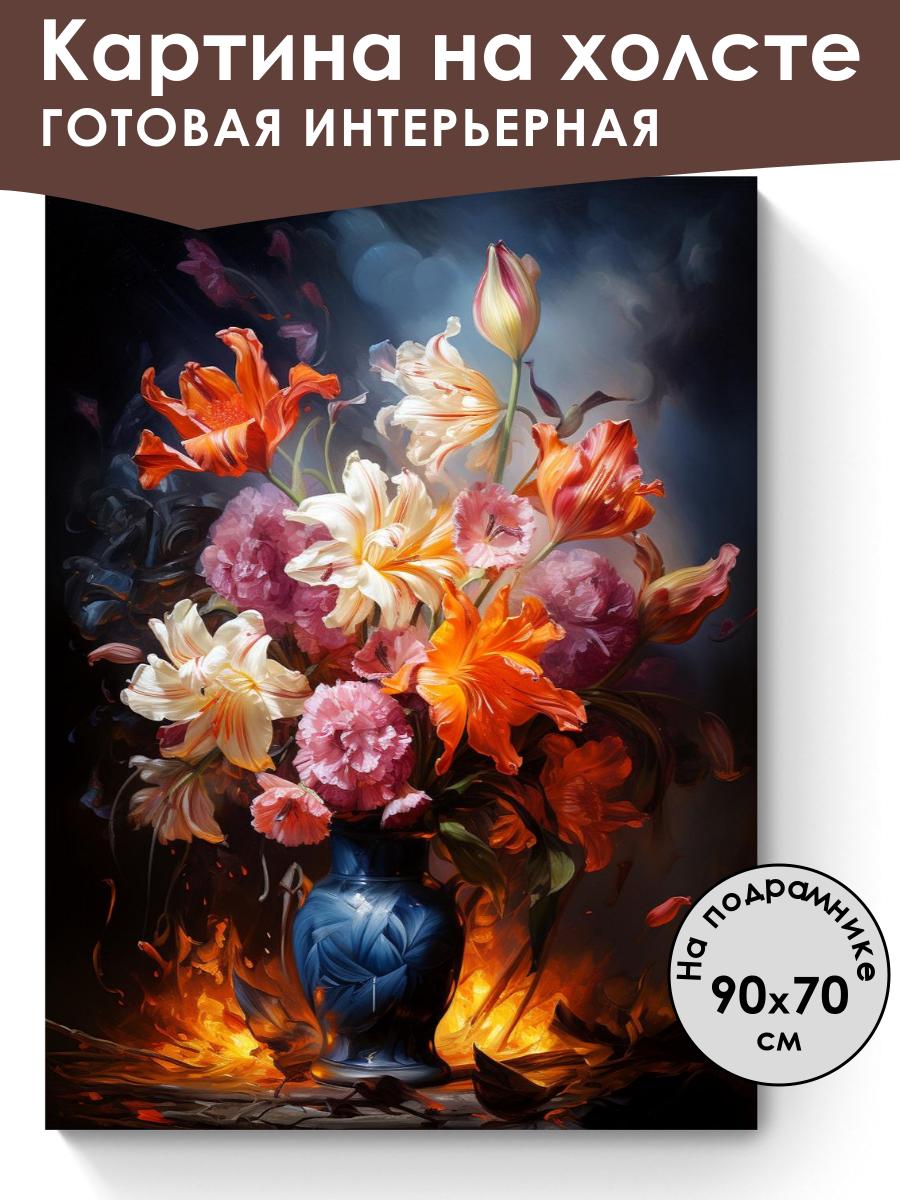 Картина на холсте
ГОТОВАЯ ИНТЕРЬЕРНАЯ

На подрамнике
90x70
см