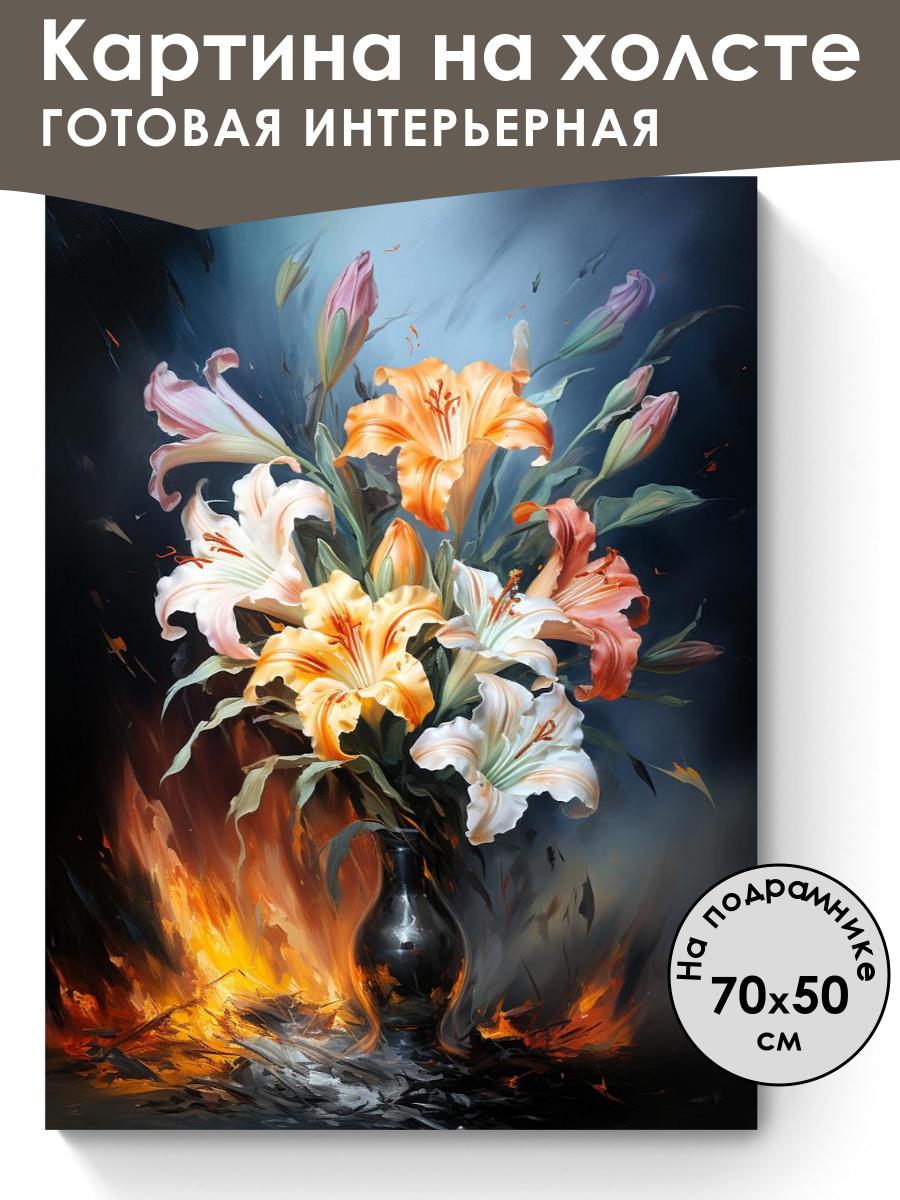 Картина на холсте
ГОТОВАЯ ИНТЕРЬЕРНАЯ

На подрамнике
70x50
см