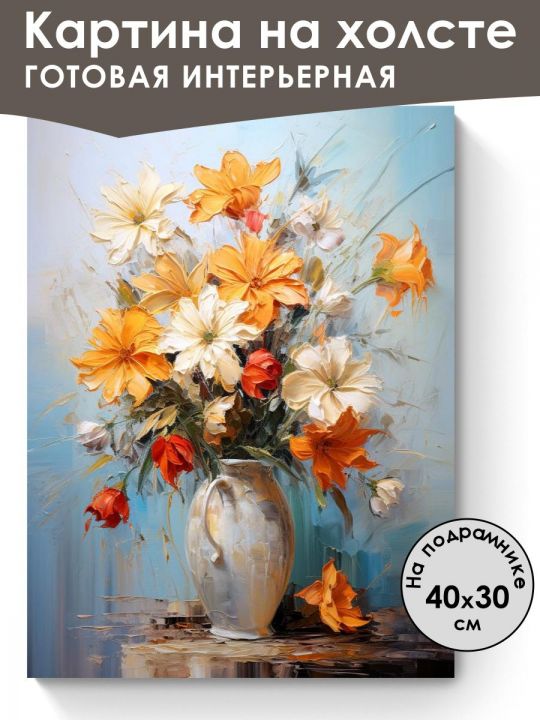 Картина на холсте
ГОТОВАЯ ИНТЕРЬЕРНАЯ

На подрамнике
40x30
см