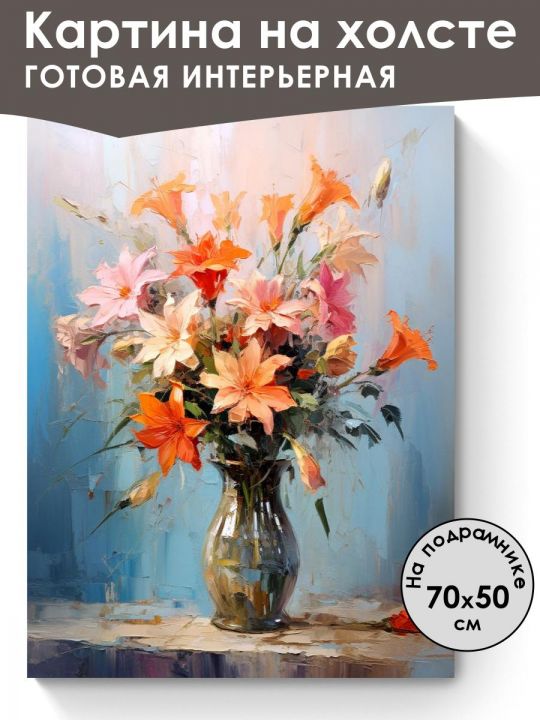 Картина на холсте
ГОТОВАЯ ИНТЕРЬЕРНАЯ

На подрамнике
70x50
см