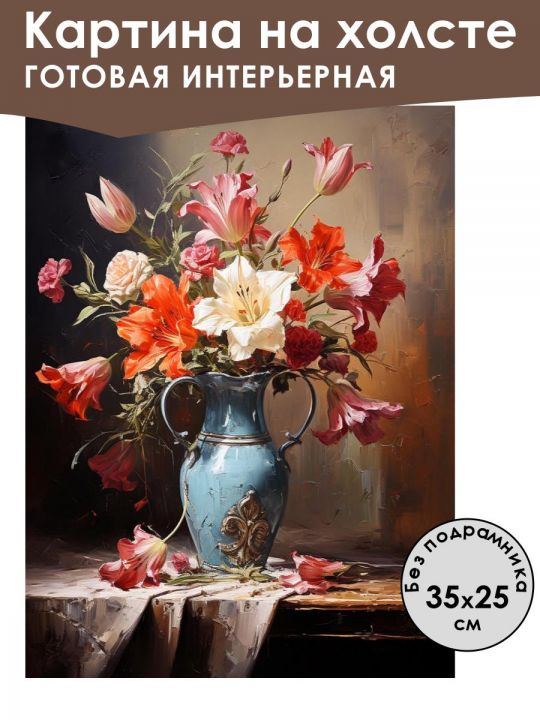 Картина на холсте
ГОТОВАЯ ИНТЕРЬЕРНАЯ

Без подрамника
35x25
см