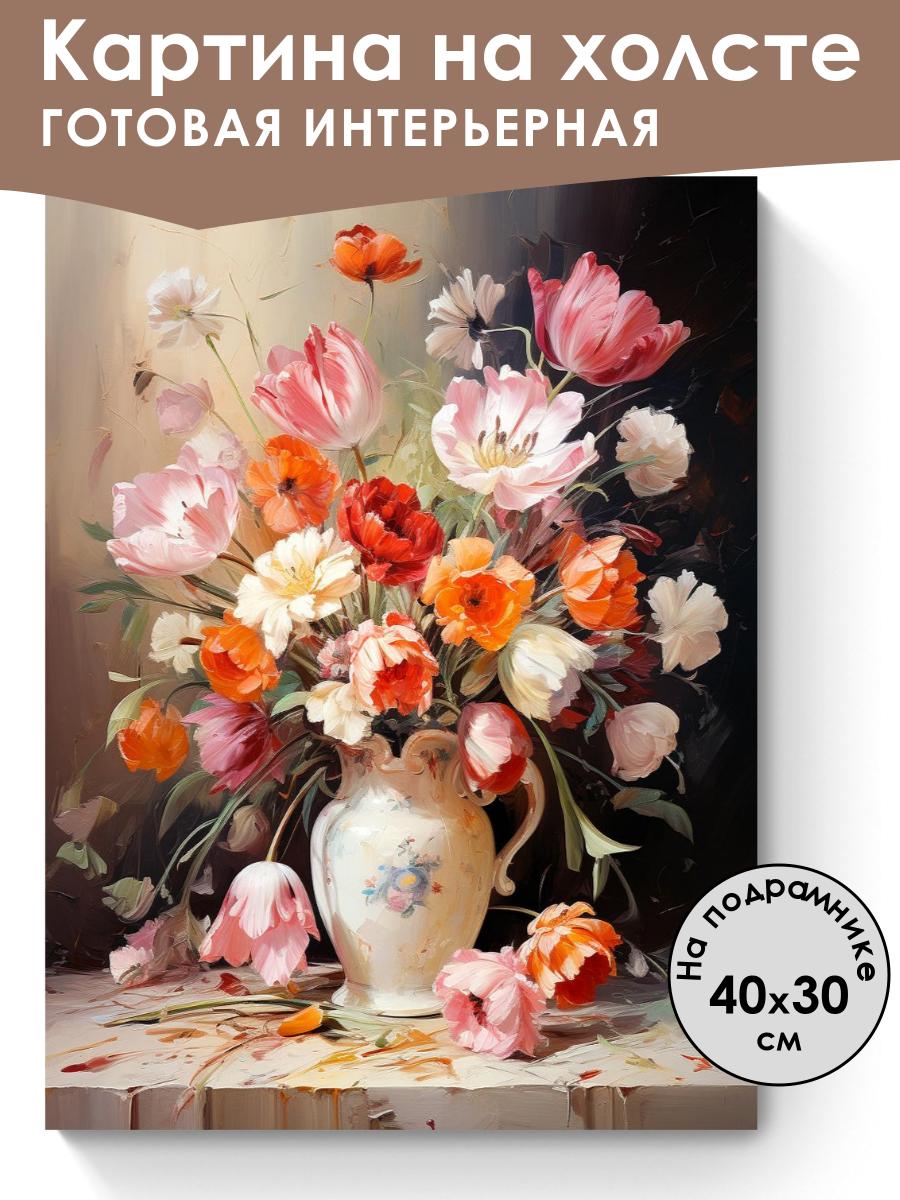 Картина на холсте
ГОТОВАЯ ИНТЕРЬЕРНАЯ

На подрамнике
40x30
см