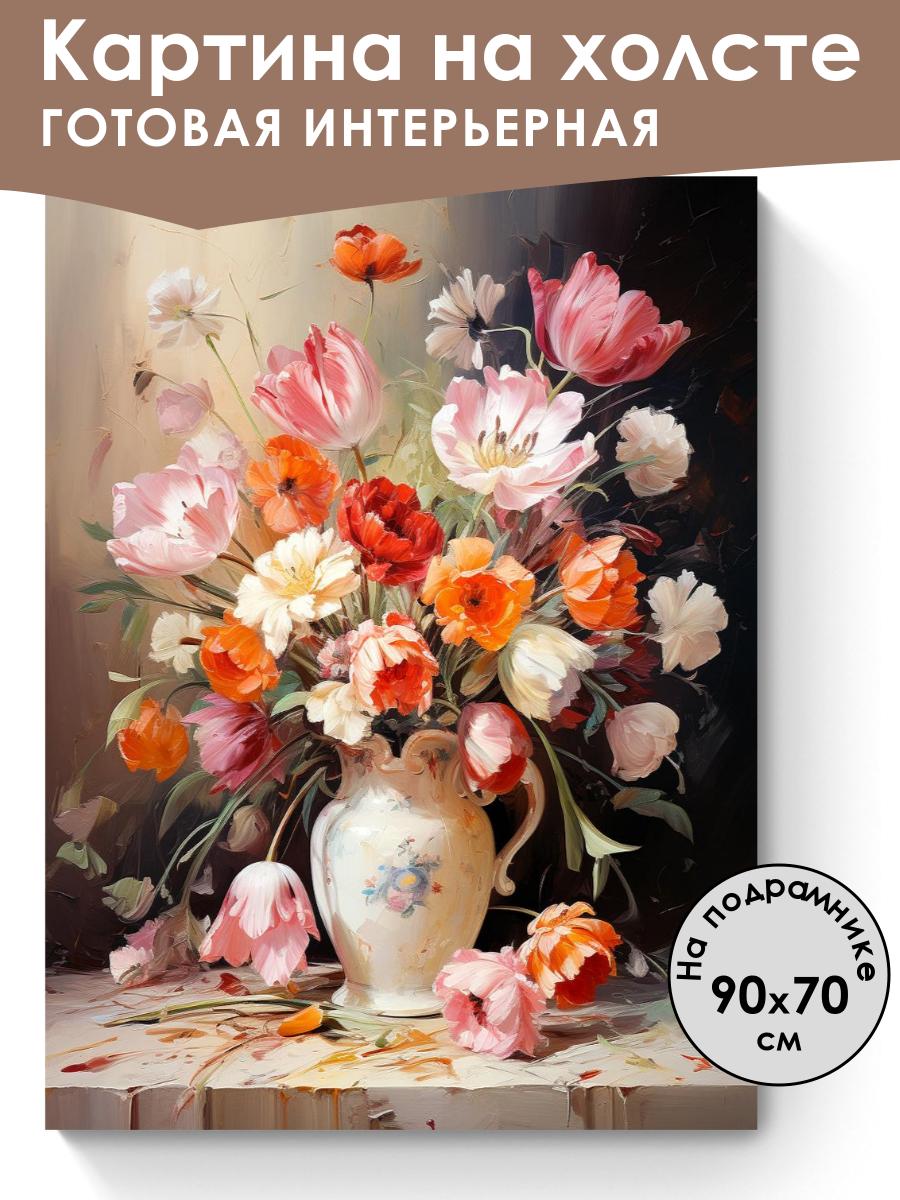 Картина на холсте
ГОТОВАЯ ИНТЕРЬЕРНАЯ

На подрамнике
90x70
см