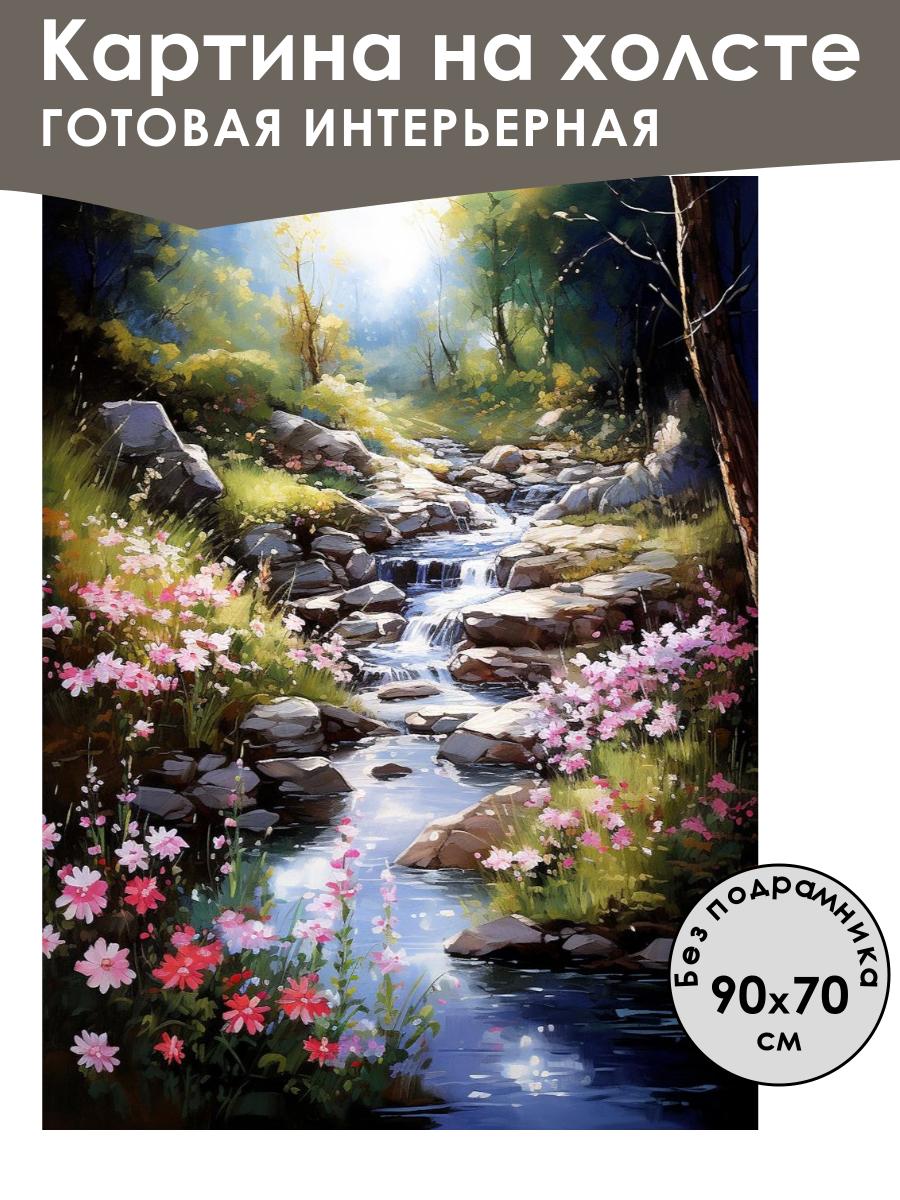 Картина на холсте
ГОТОВАЯ ИНТЕРЬЕРНАЯ

Без подрамника
90x70
см