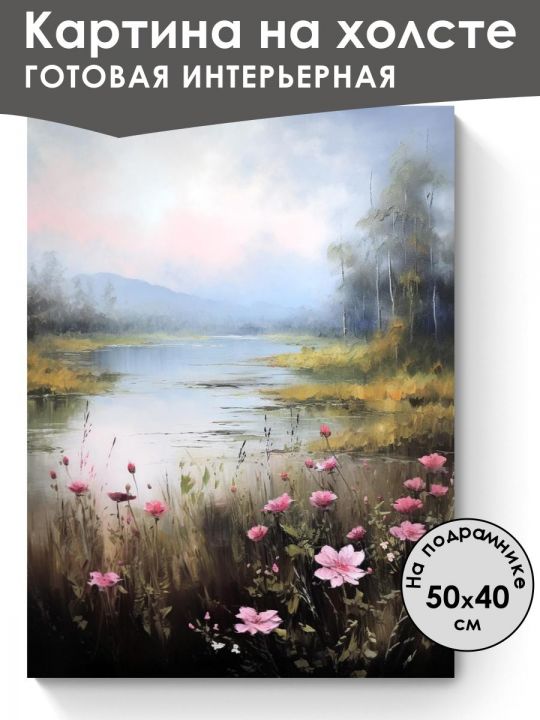 Картина на холсте
ГОТОВАЯ ИНТЕРЬЕРНАЯ

На подрамнике
50x40
см