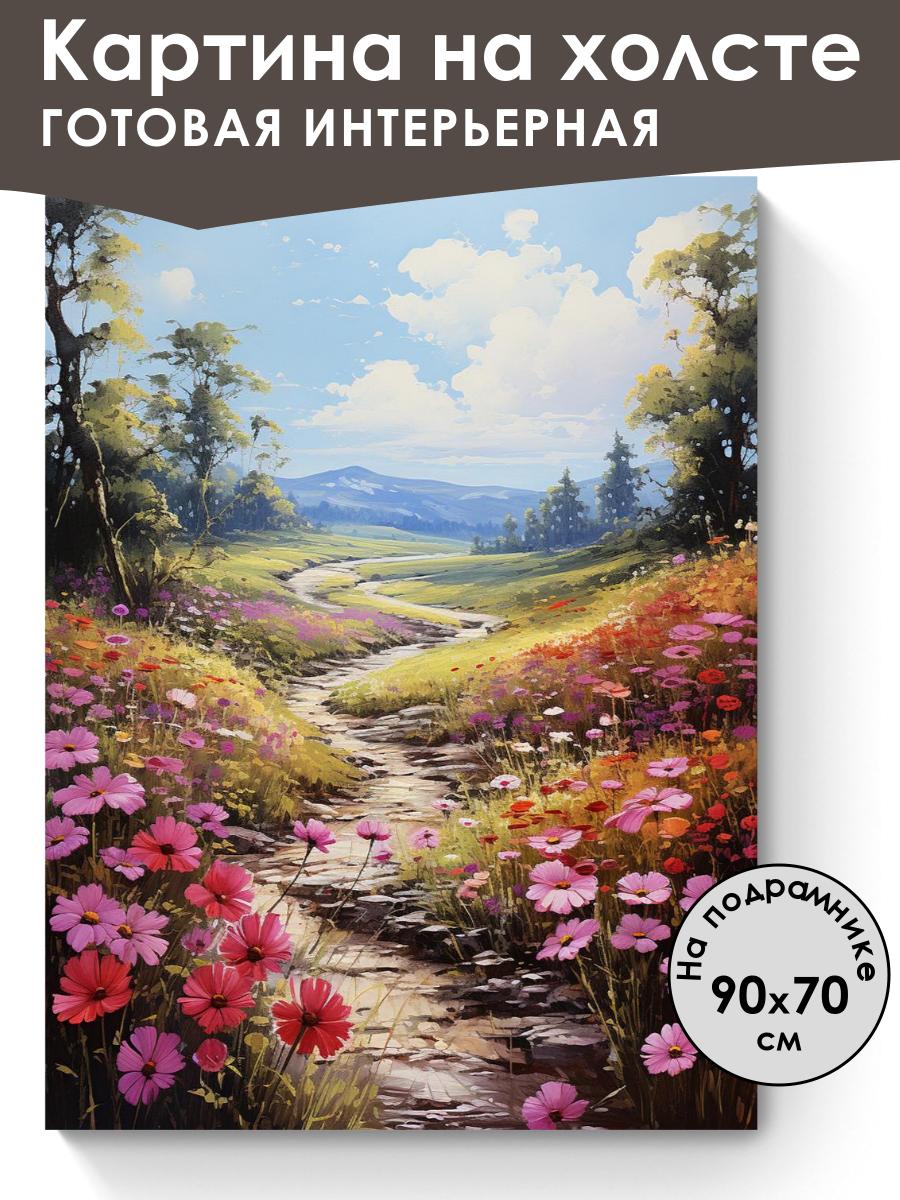 Картина на холсте
ГОТОВАЯ ИНТЕРЬЕРНАЯ

На подрамнике
90x70
см