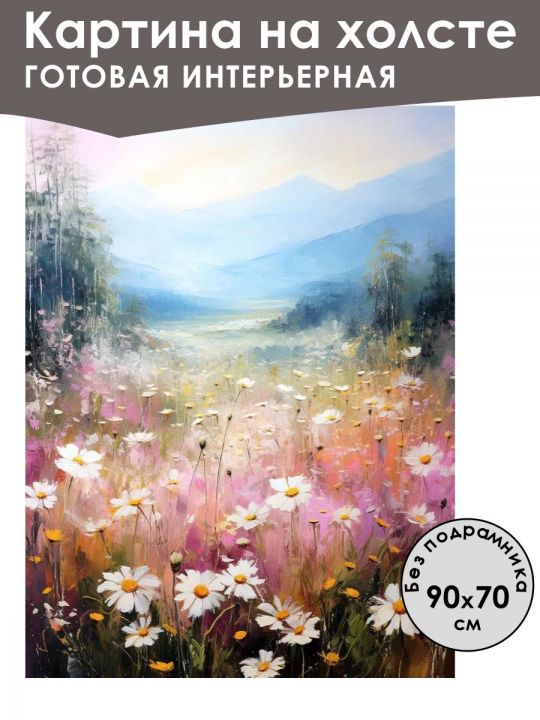 Картина на холсте
ГОТОВАЯ ИНТЕРЬЕРНАЯ

Без подрамника
90х70
см