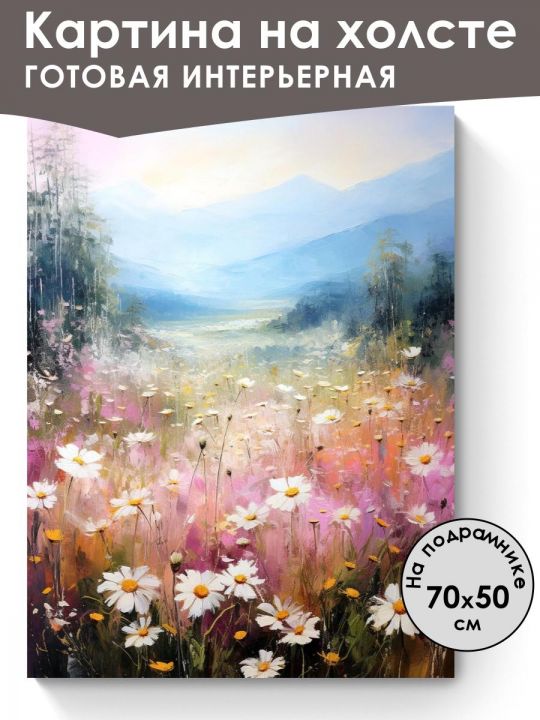 Картина на холсте
ГОТОВАЯ ИНТЕРЬЕРНАЯ

На подрамнике
70x50
см