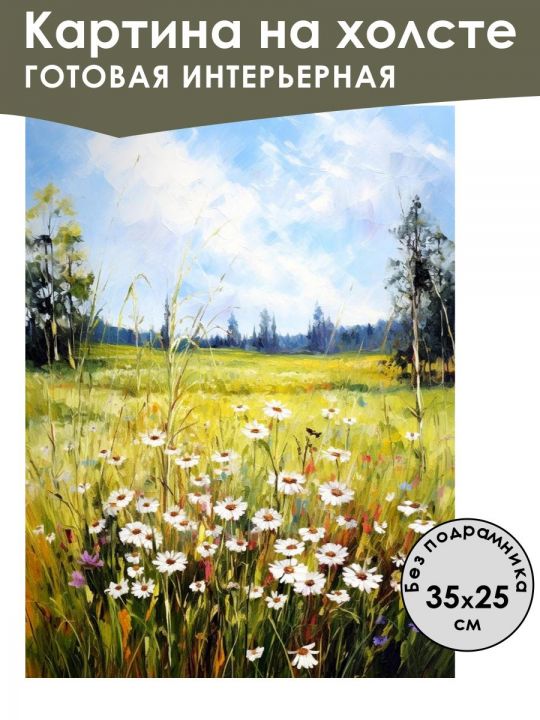 Картина на холсте
ГОТОВАЯ ИНТЕРЬЕРНАЯ

Без подрамника
35х25
см