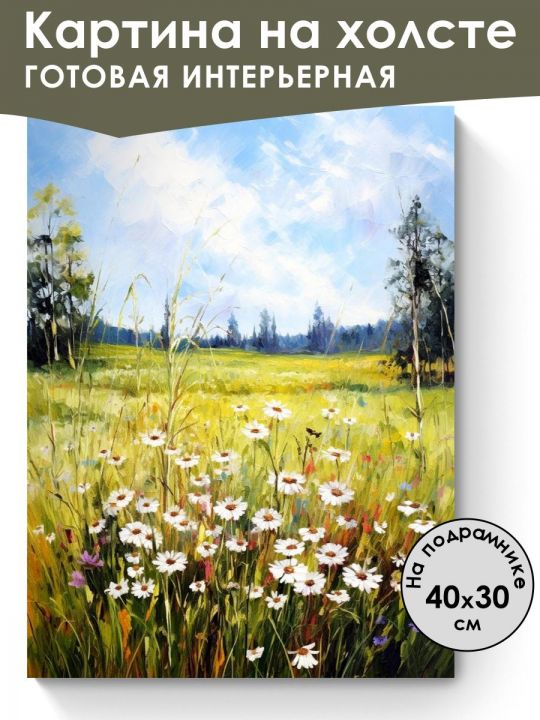 Картина на холсте
ГОТОВАЯ ИНТЕРЬЕРНАЯ

На подрамнике
40x30
см