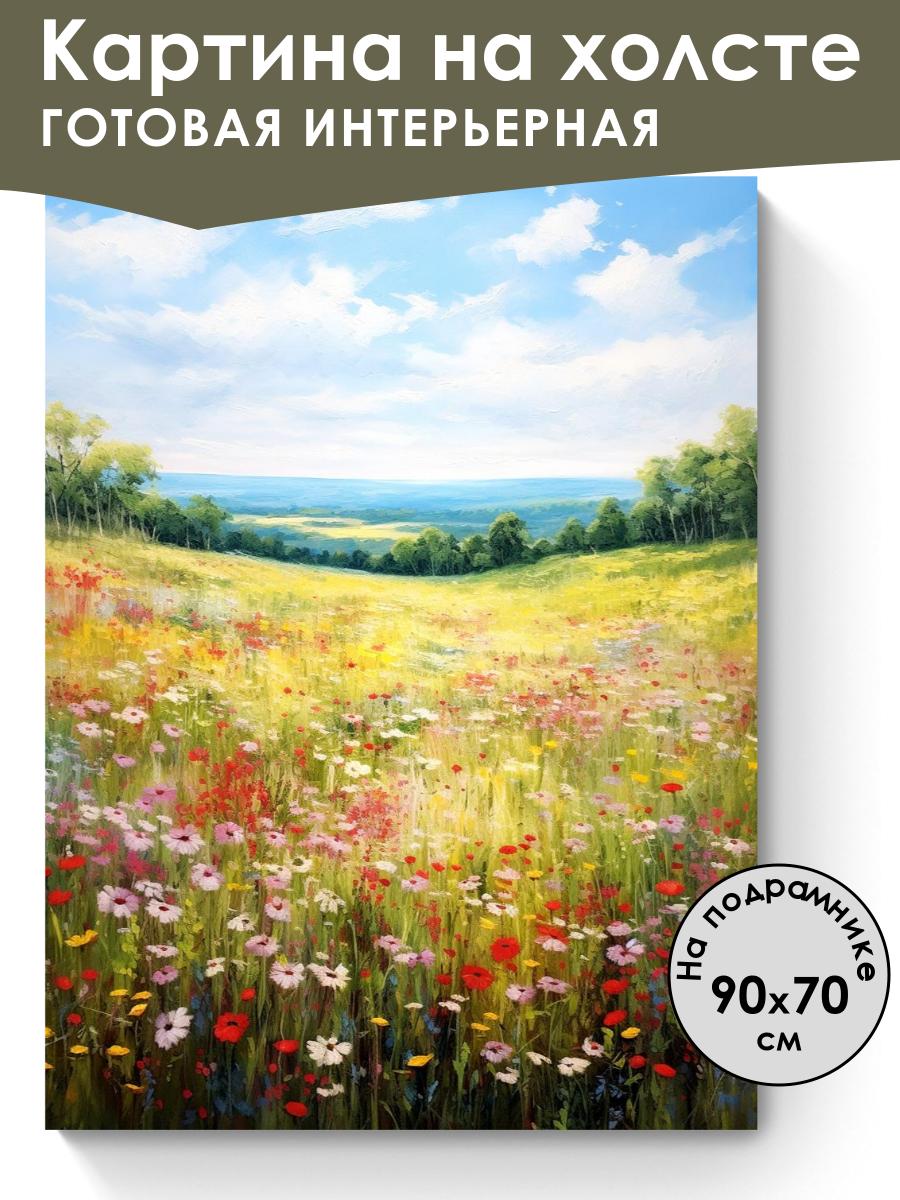 Картина на холсте
ГОТОВАЯ ИНТЕРЬЕРНАЯ

На подрамнике
90x70
см