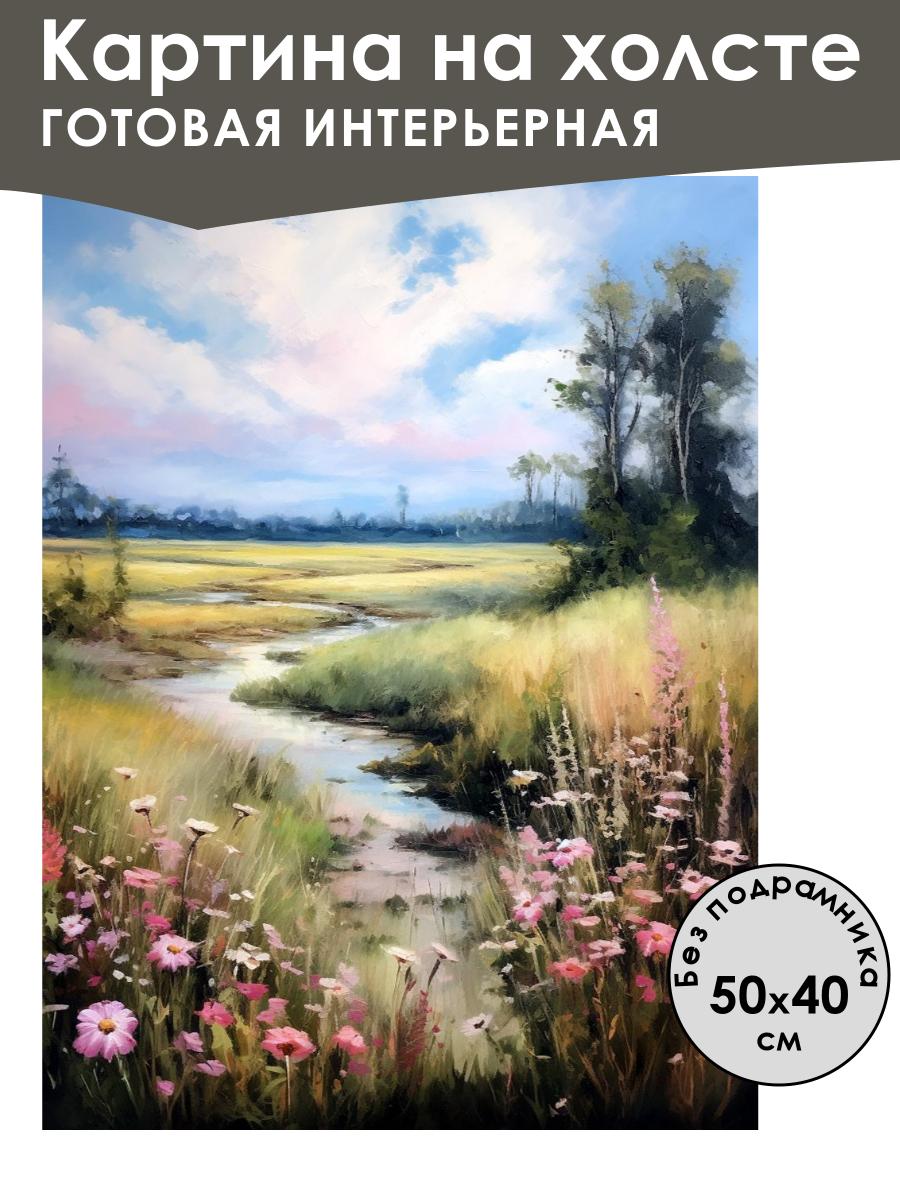 Картина на холсте
ГОТОВАЯ ИНТЕРЬЕРНАЯ

Без подрамника
50x40
см