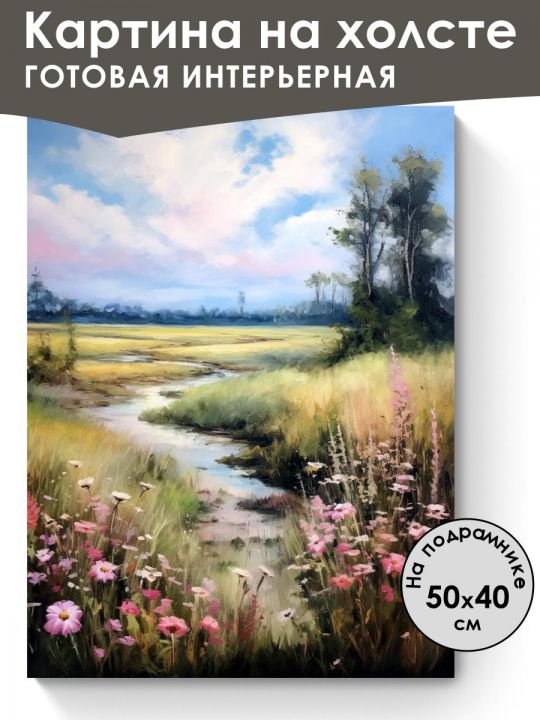 Картина на холсте
ГОТОВАЯ ИНТЕРЬЕРНАЯ

На подрамнике
50x40
см