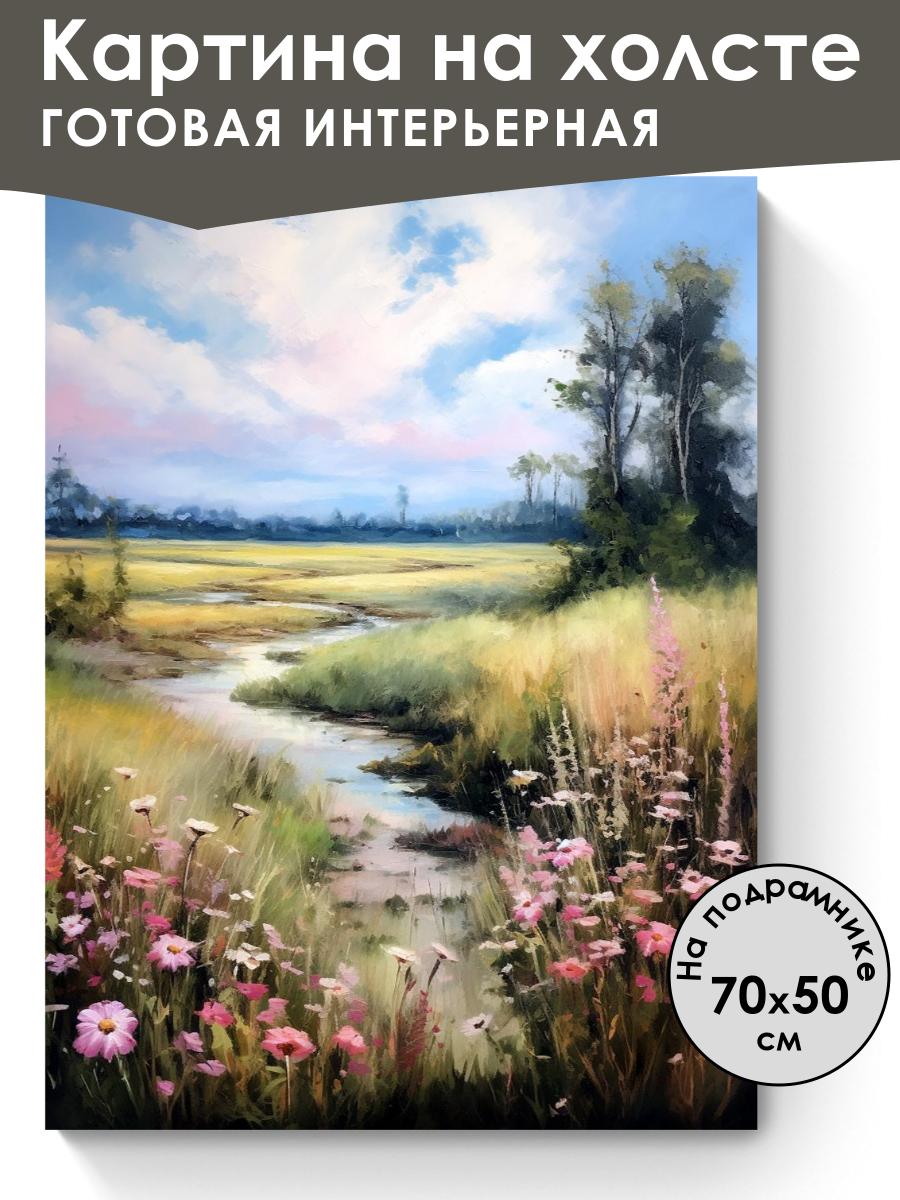 Картина на холсте
ГОТОВАЯ ИНТЕРЬЕРНАЯ

На подрамнике
70x50
см