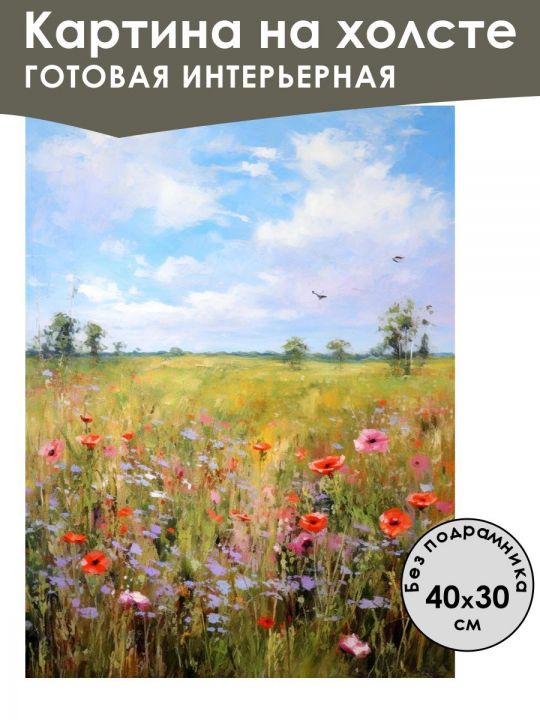 Картина на холсте
ГОТОВАЯ ИНТЕРЬЕРНАЯ

Без подрамника
40x30
см