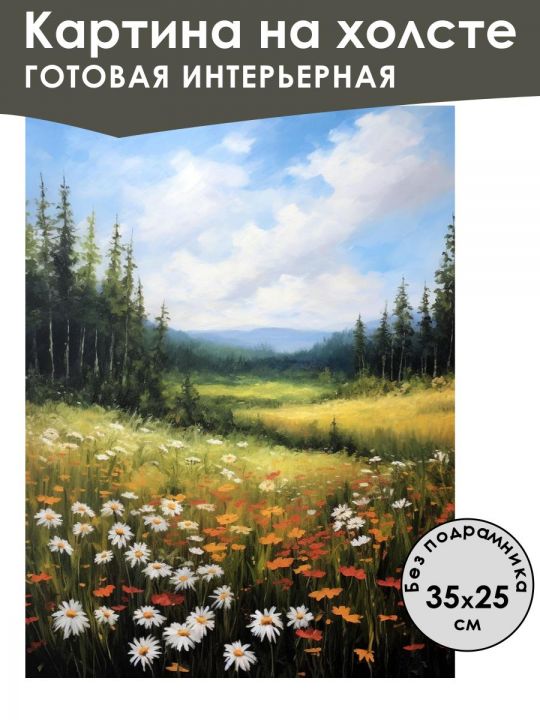 Картина на холсте
ГОТОВАЯ ИНТЕРЬЕРНАЯ

Без подрамника
35x25
см