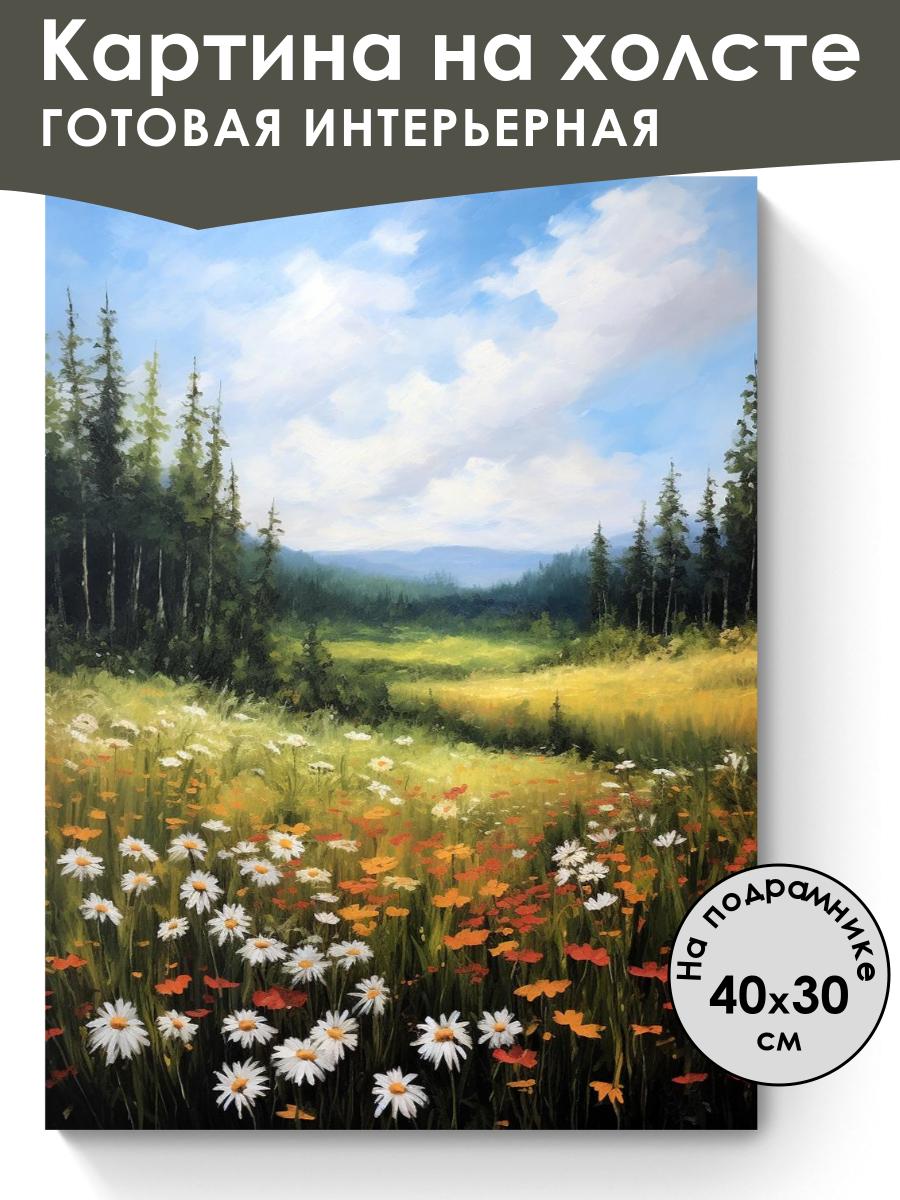 Картина на холсте
ГОТОВАЯ ИНТЕРЬЕРНАЯ

На подрамнике
40x30
см