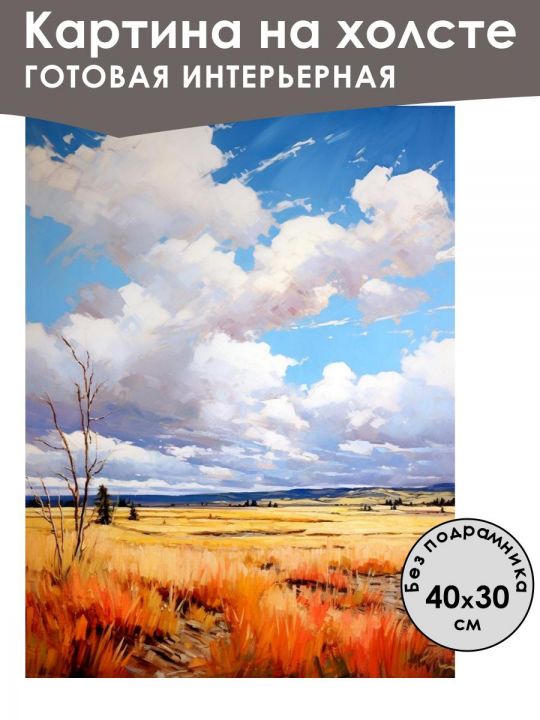 Картина на холсте
ГОТОВАЯ ИНТЕРЬЕРНАЯ

Без подрамника
40x30
см