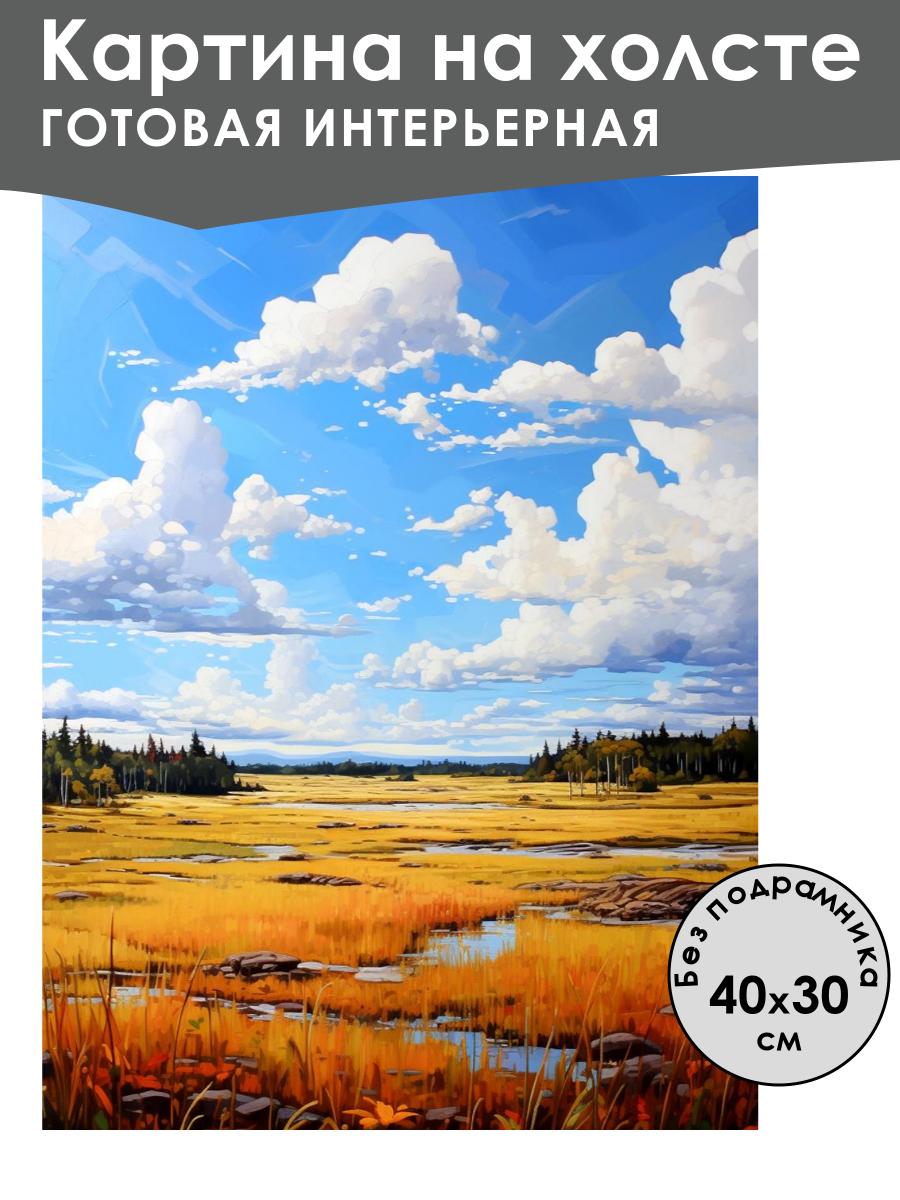 Картина на холсте
ГОТОВАЯ ИНТЕРЬЕРНАЯ

Без подрамника
40x30
см