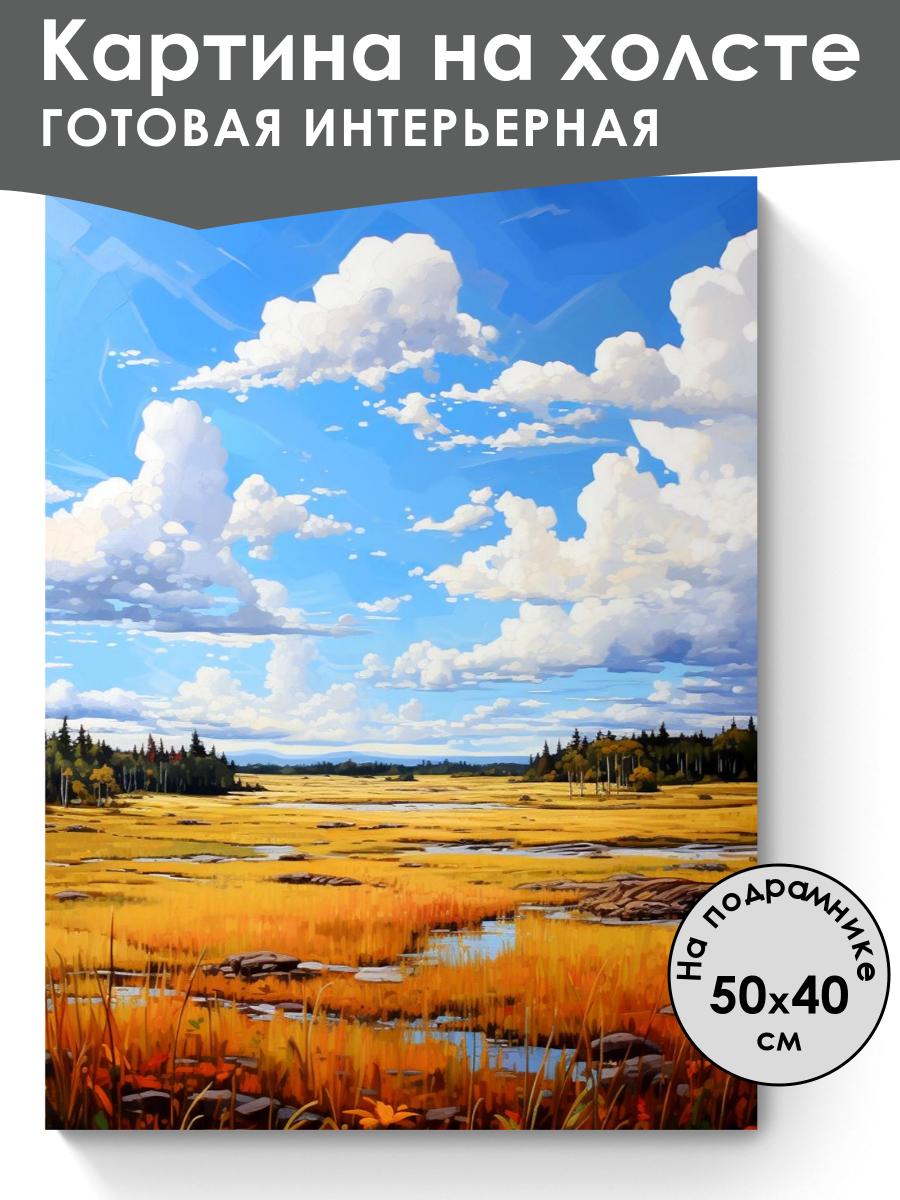 Картина на холсте
ГОТОВАЯ ИНТЕРЬЕРНАЯ

На подрамнике
50x40
см