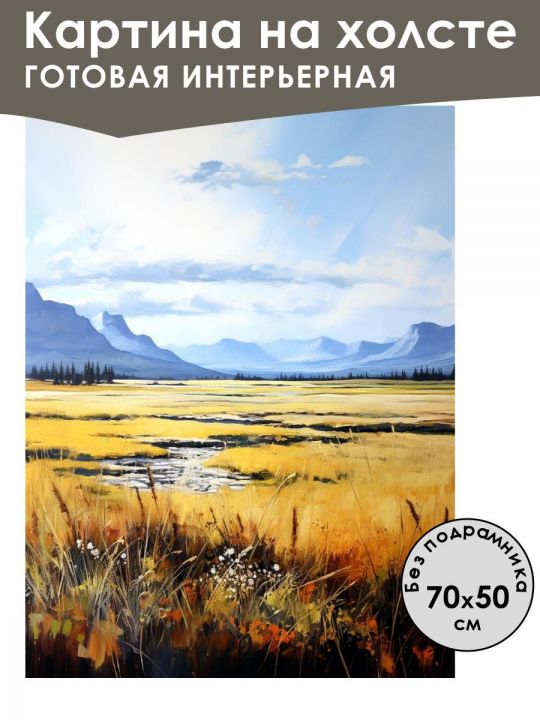 Картина на холсте
ГОТОВАЯ ИНТЕРЬЕРНАЯ

Без подрамника
70x50
см