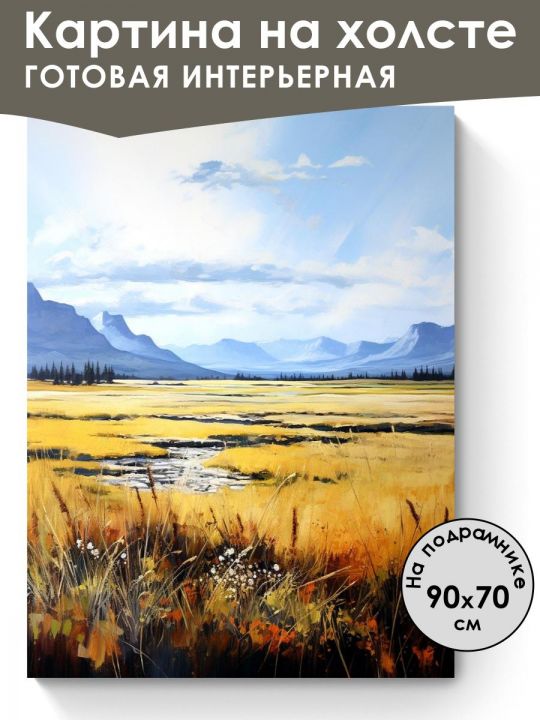 Картина на холсте
ГОТОВАЯ ИНТЕРЬЕРНАЯ

На подрамнике
90x70
см