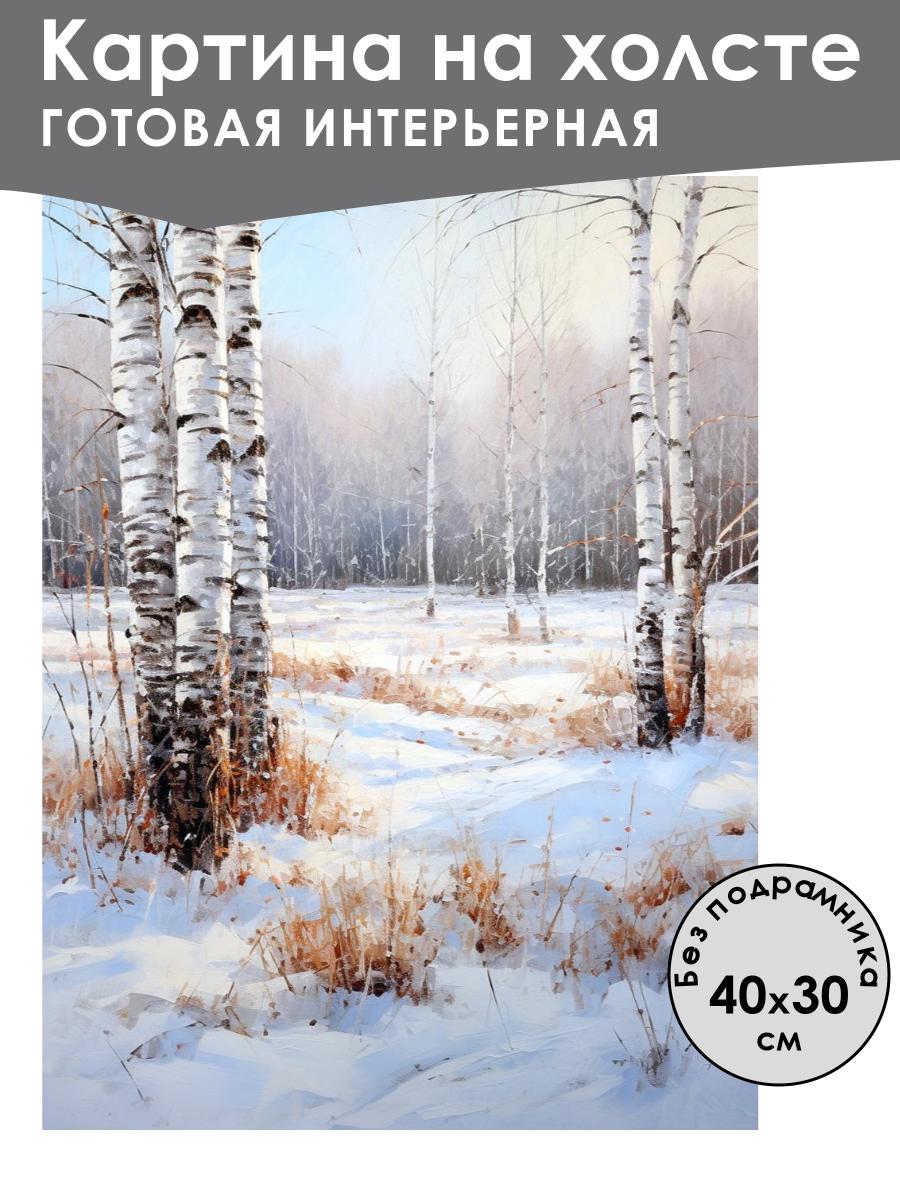 Картина на холсте
ГОТОВАЯ ИНТЕРЬЕРНАЯ

Без подрамника
40x30
см