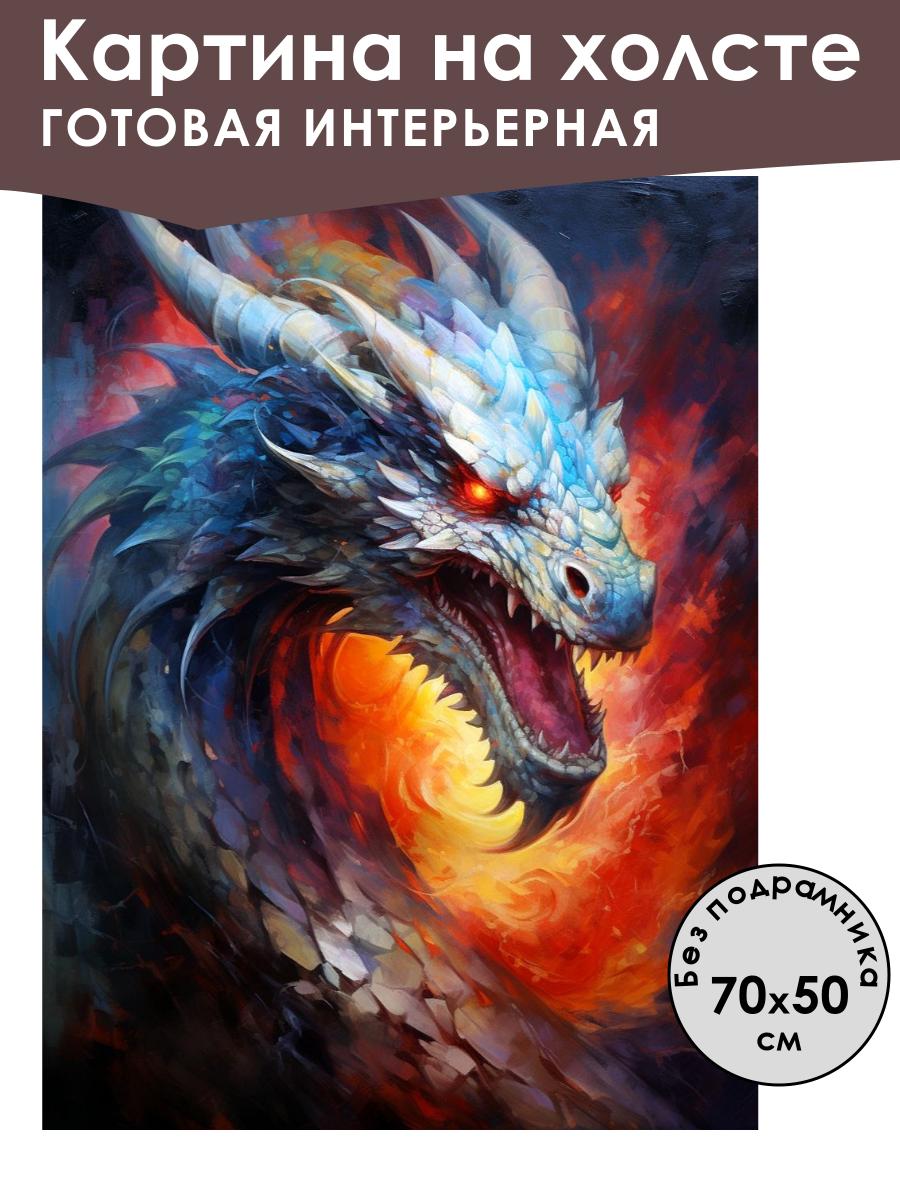 Картина на холсте
ГОТОВАЯ ИНТЕРЬЕРНАЯ

Без подрамника
70x50
см