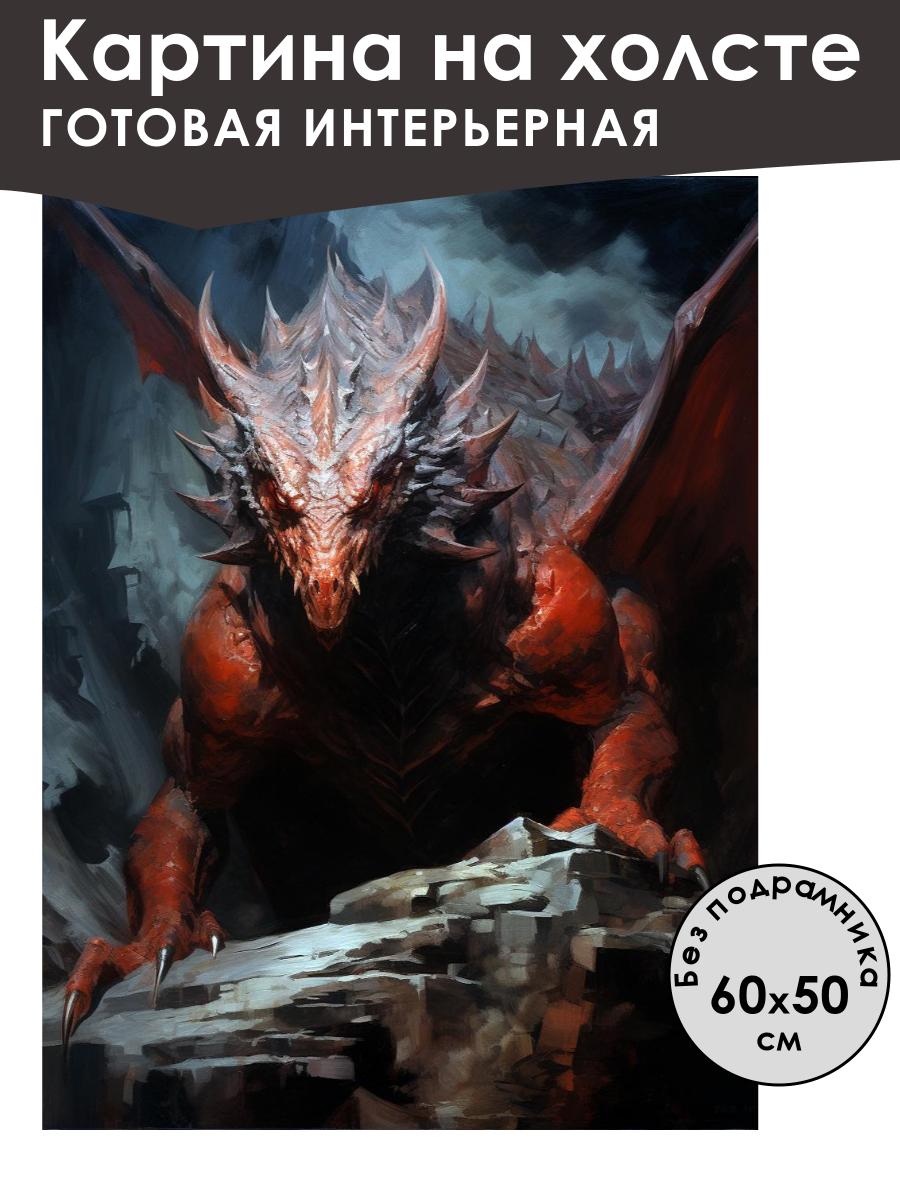 Картина на холсте
ГОТОВАЯ ИНТЕРЬЕРНАЯ

Без подрамника
60x50
см