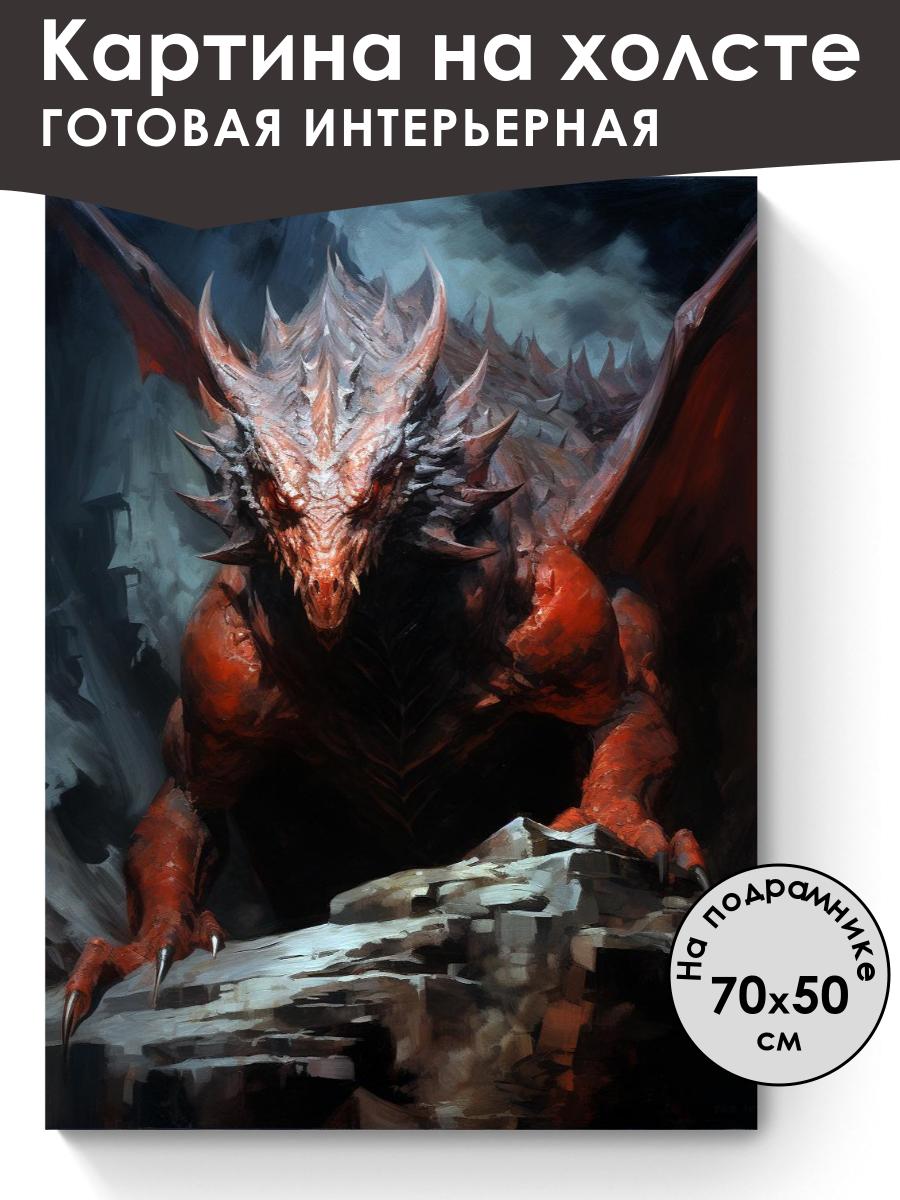 Картина на холсте
ГОТОВАЯ ИНТЕРЬЕРНАЯ

На подрамнике
70x50
см