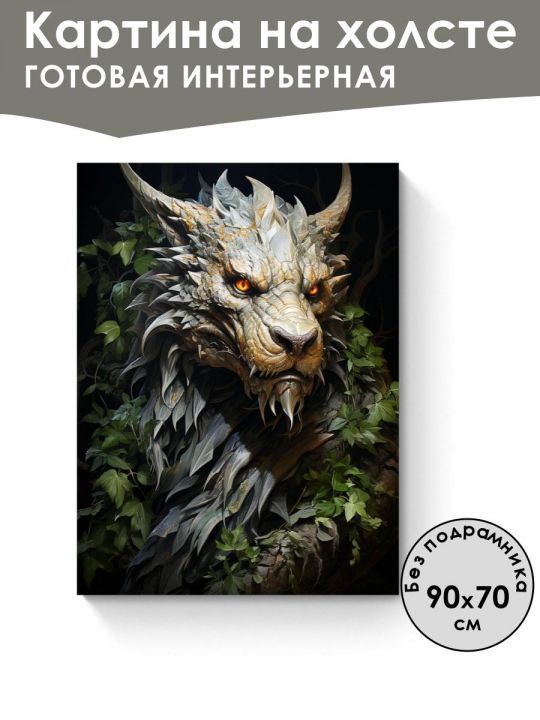 Картина на холсте
ГОТОВАЯ ИНТЕРЬЕРНАЯ

Без подрамника
90x70
см