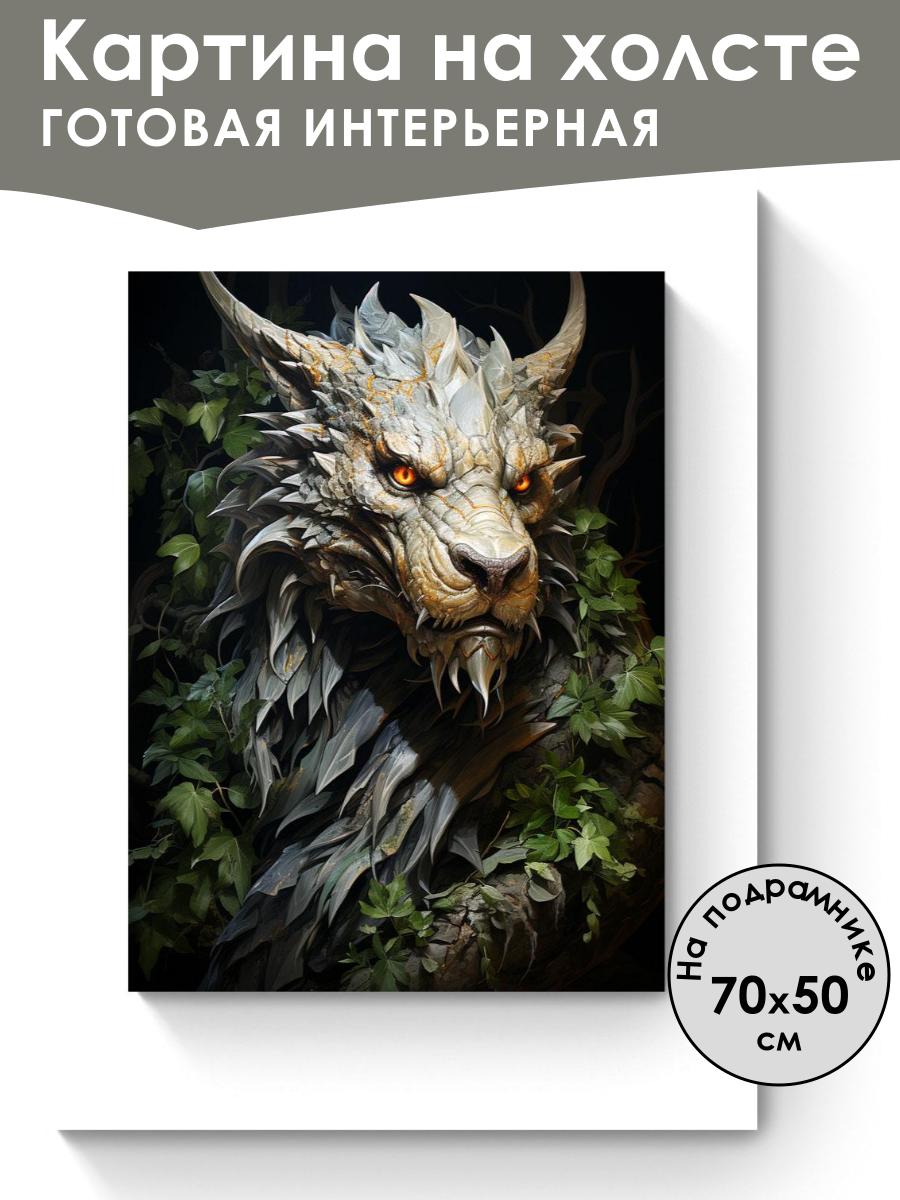 Картина на холсте
ГОТОВАЯ ИНТЕРЬЕРНАЯ

На подрамнике
70x50
см