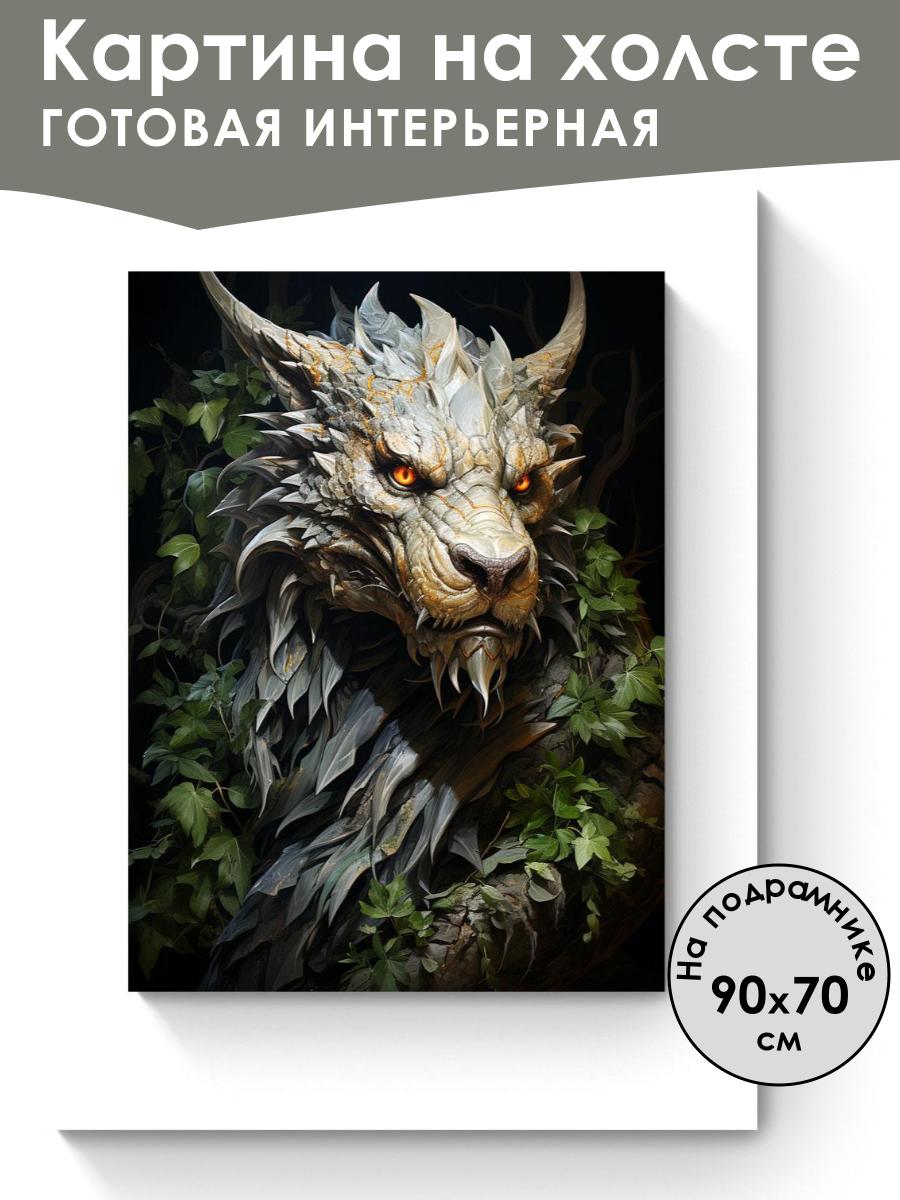 Картина на холсте
ГОТОВАЯ ИНТЕРЬЕРНАЯ

На подрамнике
90x70
см