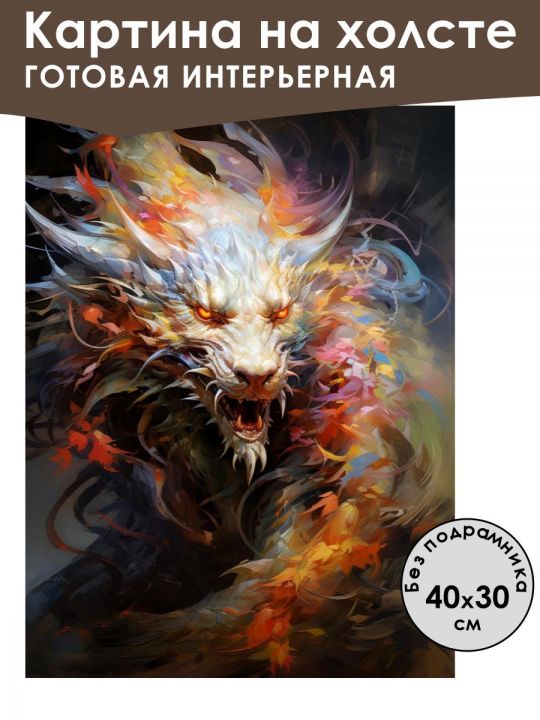 Картина на холсте
ГОТОВАЯ ИНТЕРЬЕРНАЯ

Без подрамника
40x30
см