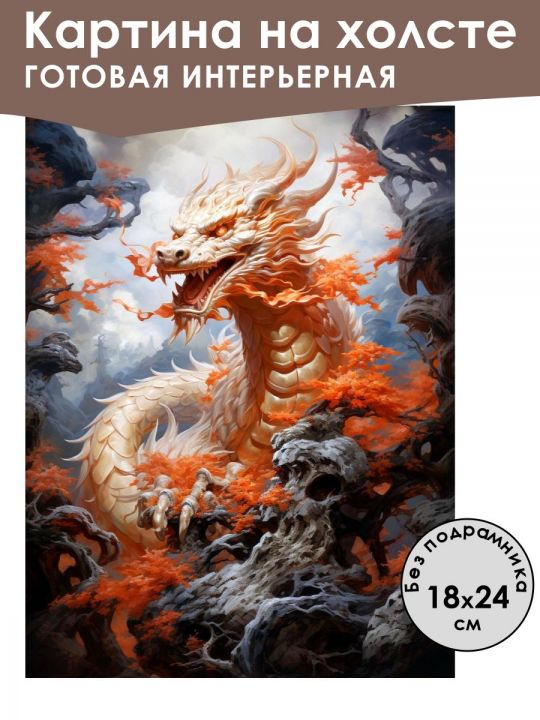 Картина на холсте
ГОТОВАЯ ИНТЕРЬЕРНАЯ

Без подрамника
18x24
см