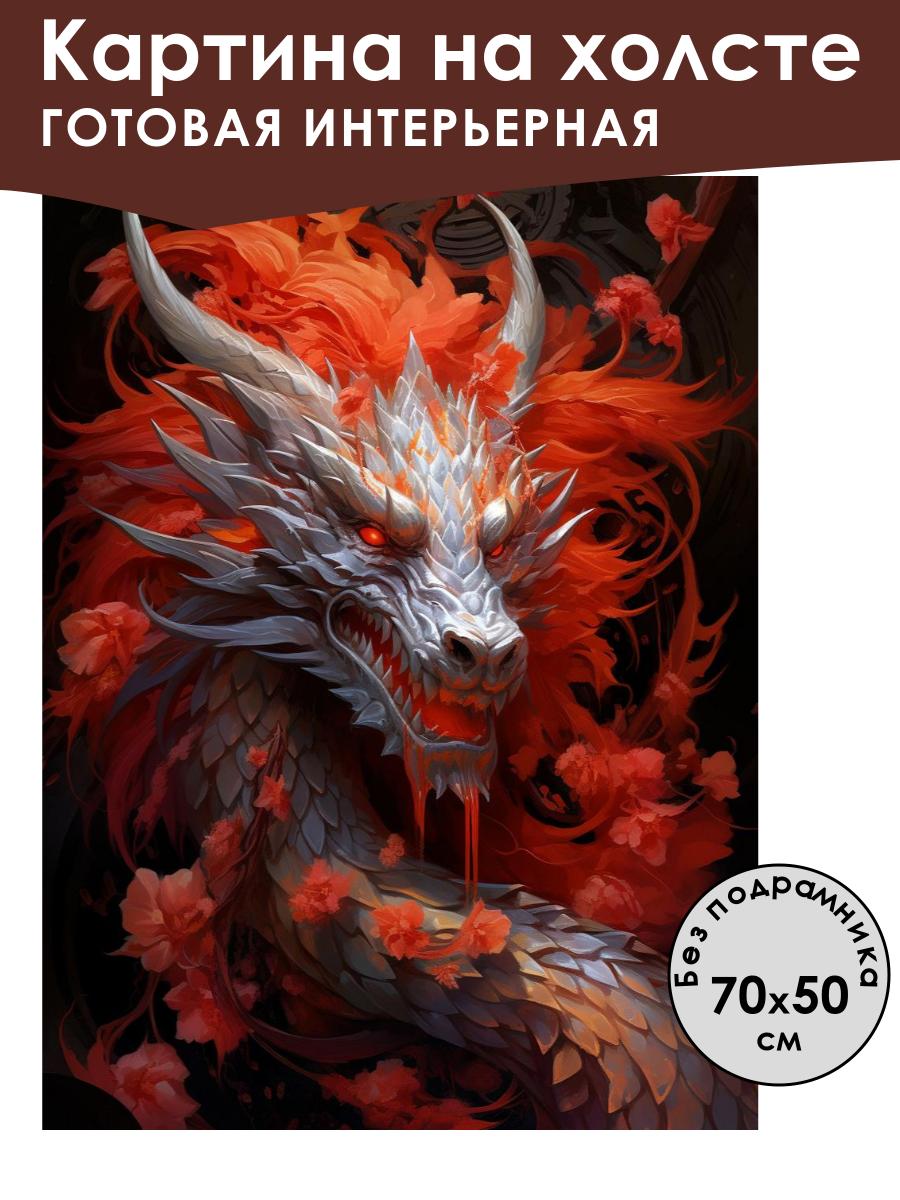 Картина на холсте
ГОТОВАЯ ИНТЕРЬЕРНАЯ

Без подрамника
70x50
см